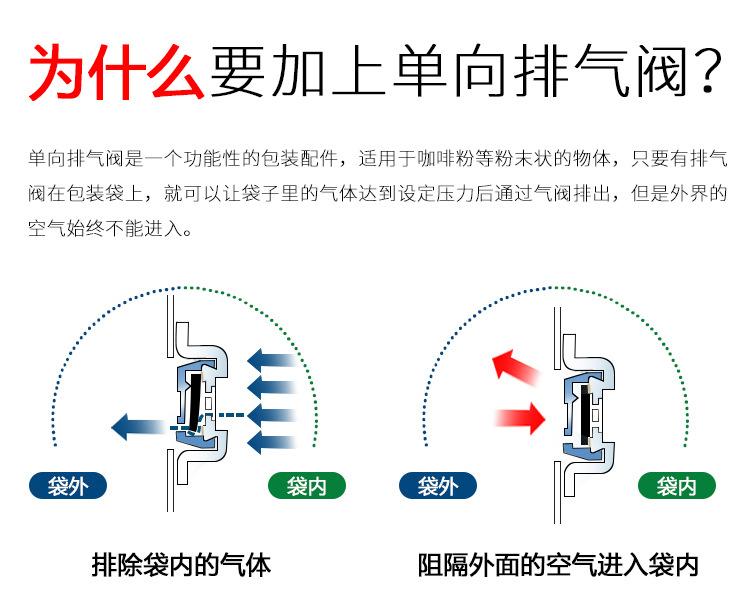 为什么要加上单向排气阀?

单向排气阀是一个功能性的包装配件，适用于咖啡粉等粉末状的物体，只要有排气阀在包装袋上，就可以让袋子里的气体达到设定压力后通过气阀排出，但是外界的空气始终不能进入。

袋外

袋内

排除袋内的气体

袋外

袋内

阻隔外面的空气进入袋内