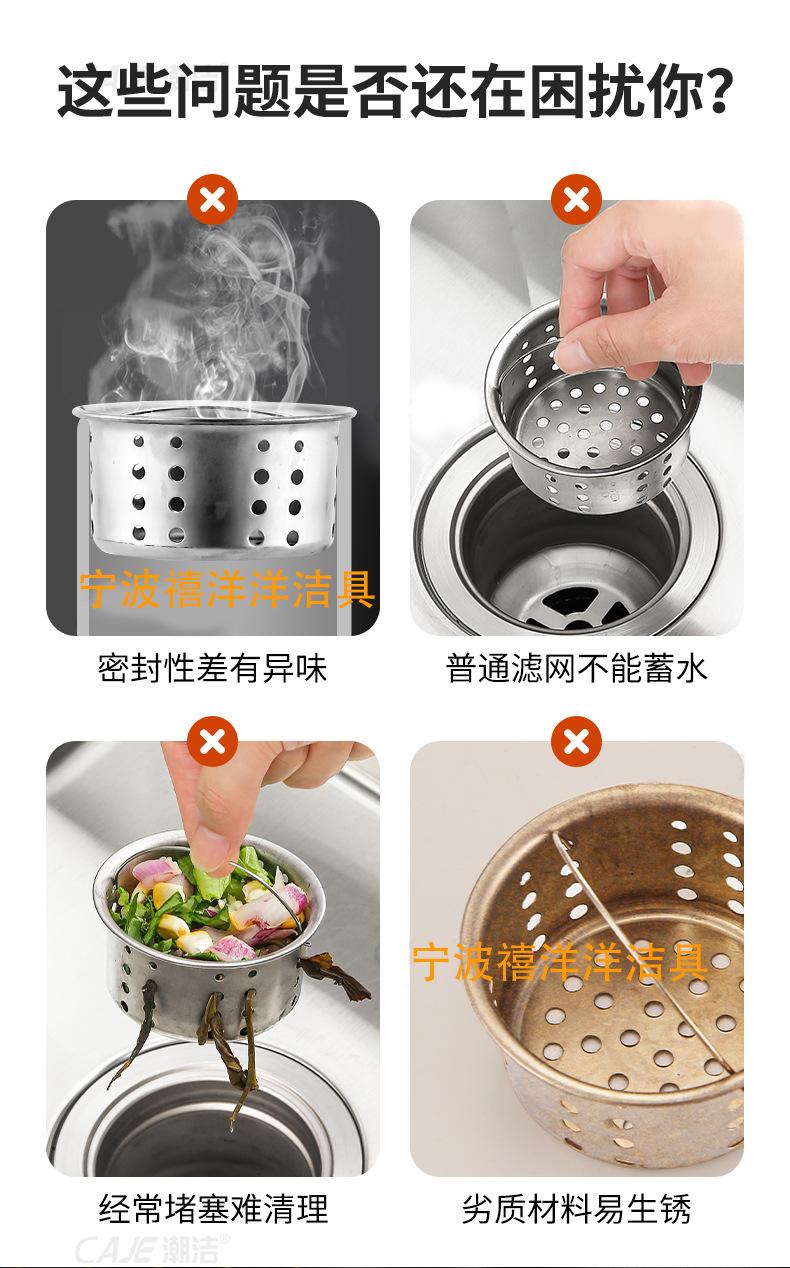 这些问题是否还在困扰你？

宁波禧洋洋洁具

密封性差有异味

普通滤网不能蓄水

宁波禧洋洋洁具

经常堵塞难清理

劣质材料易生锈

CAJE 潮洁®