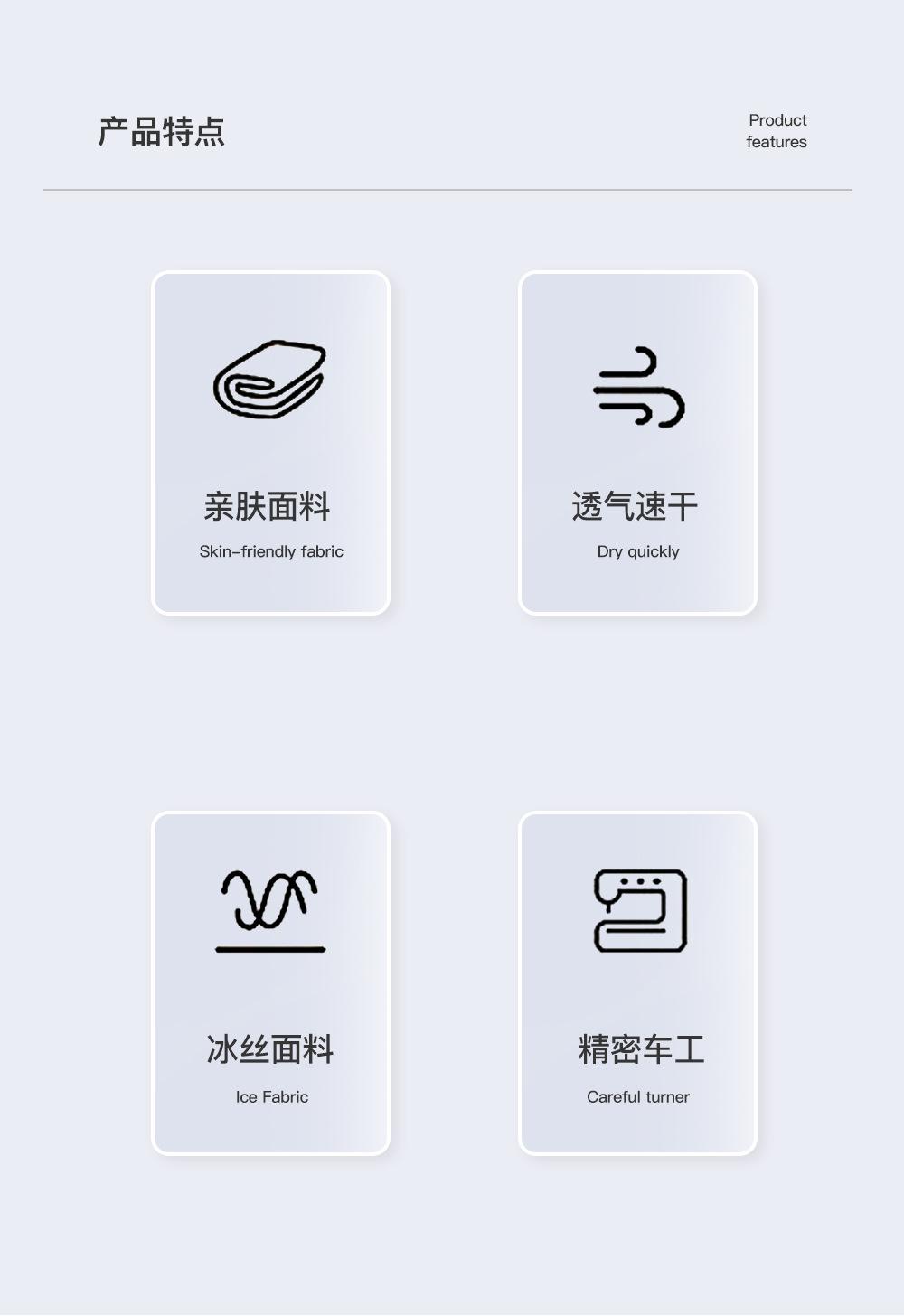 产品特点

Product
features

亲肤面料

Skin-friendly fabric

透气速干

Dry quickly

冰丝面料

Ice Fabric

精密车工

Careful turner