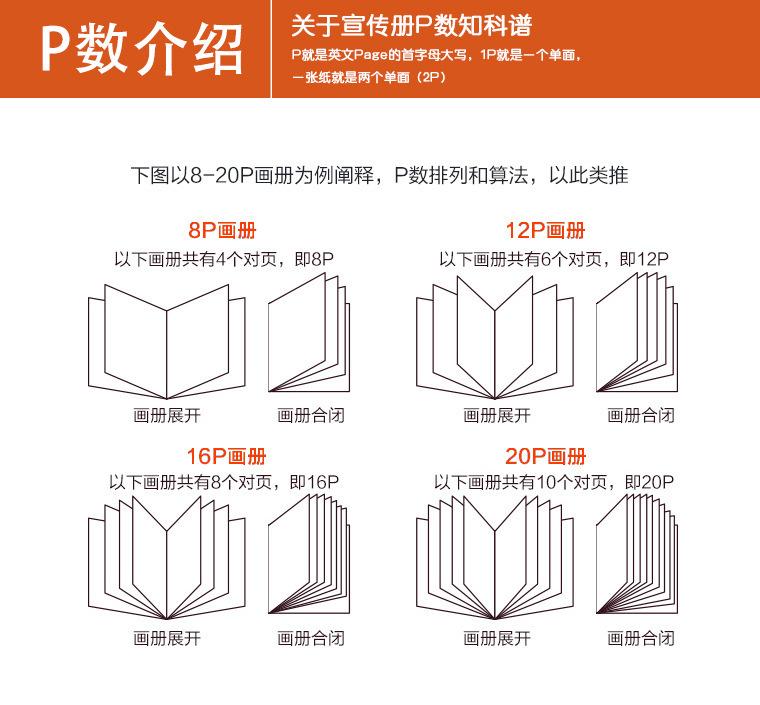 P数介绍

关于宣传册P数知科谱

P就是英文Page的首字母大写，1P就是一个单面，一张纸就是两个单面（2P）

下图以8-20P画册为例阐释，P数排列和算法，以此类推

8P画册
以下画册共有4个对页，即8P

画册展开　画册合闭

12P画册
以下画册共有6个对页，即12P

画册展开　画册合闭

16P画册
以下画册共有8个对页，即16P

画册展开　画册合闭

20P画册
以下画册共有10个对页，即20P

画册展开　画册合闭