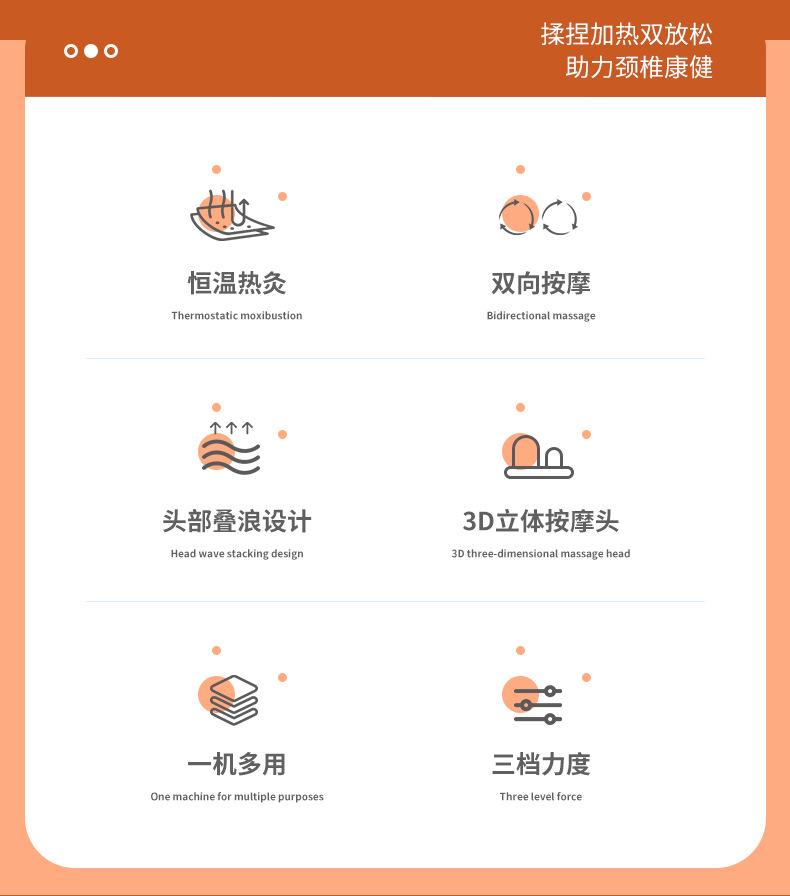 揉捏加热双放松
助力颈椎康健

恒温热灸
Thermostatic moxibustion

双向按摩
Bidirectional massage

头部叠浪设计
Head wave stacking design

3D立体按摩头
3D three-dimensional massage head

一机多用
One machine for multiple purposes

三档力度
Three level force