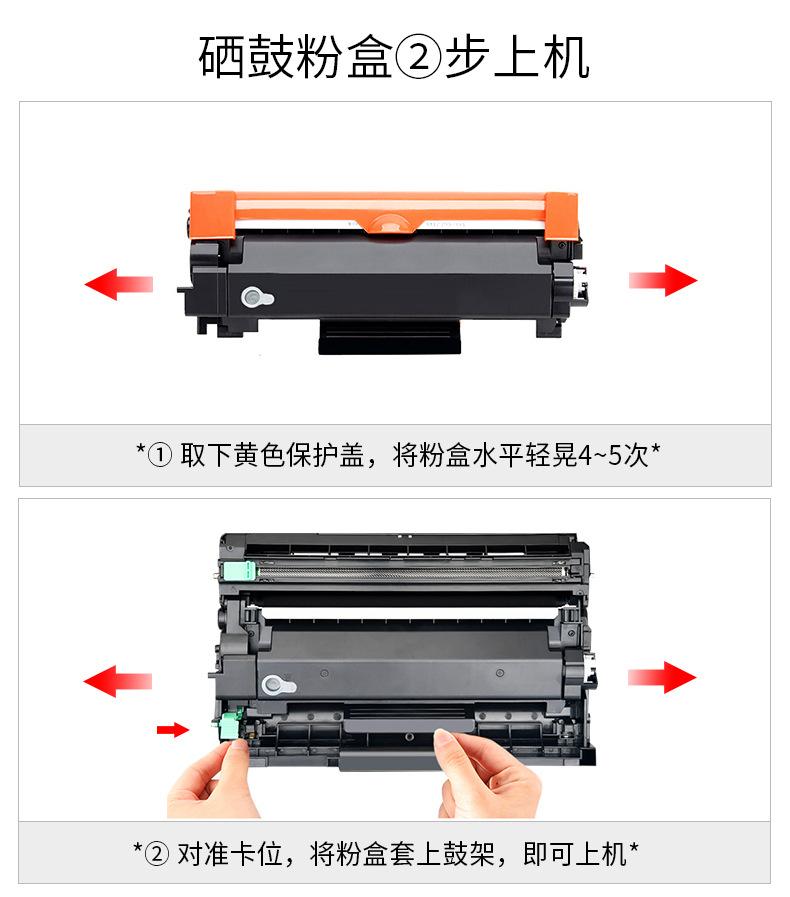 硒鼓粉盒②步上机

*① 取下黄色保护盖，将粉盒水平轻晃4~5次*

*② 对准卡位，将粉盒套上鼓架，即可上机*