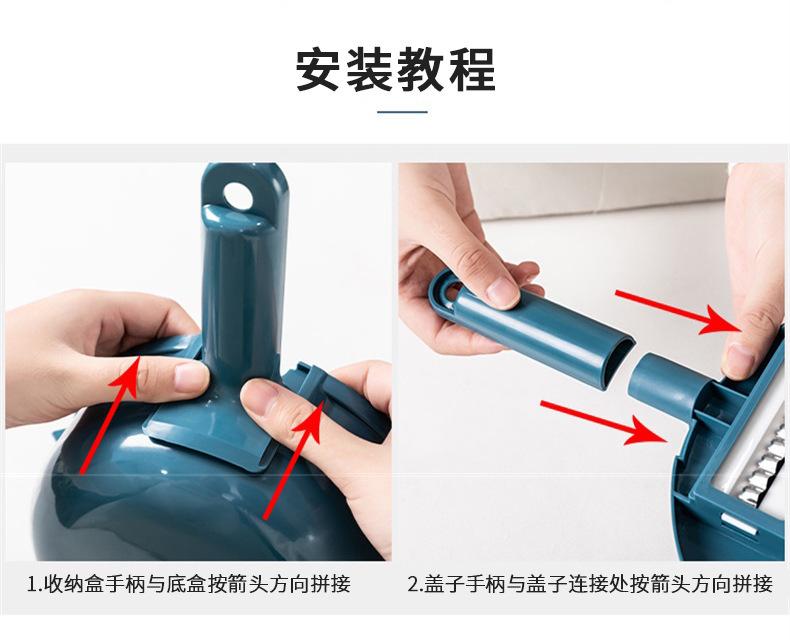 安装教程

1.收纳盒手柄与底盒按箭头方向拼接

2.盖子手柄与盖子连接处按箭头方向拼接