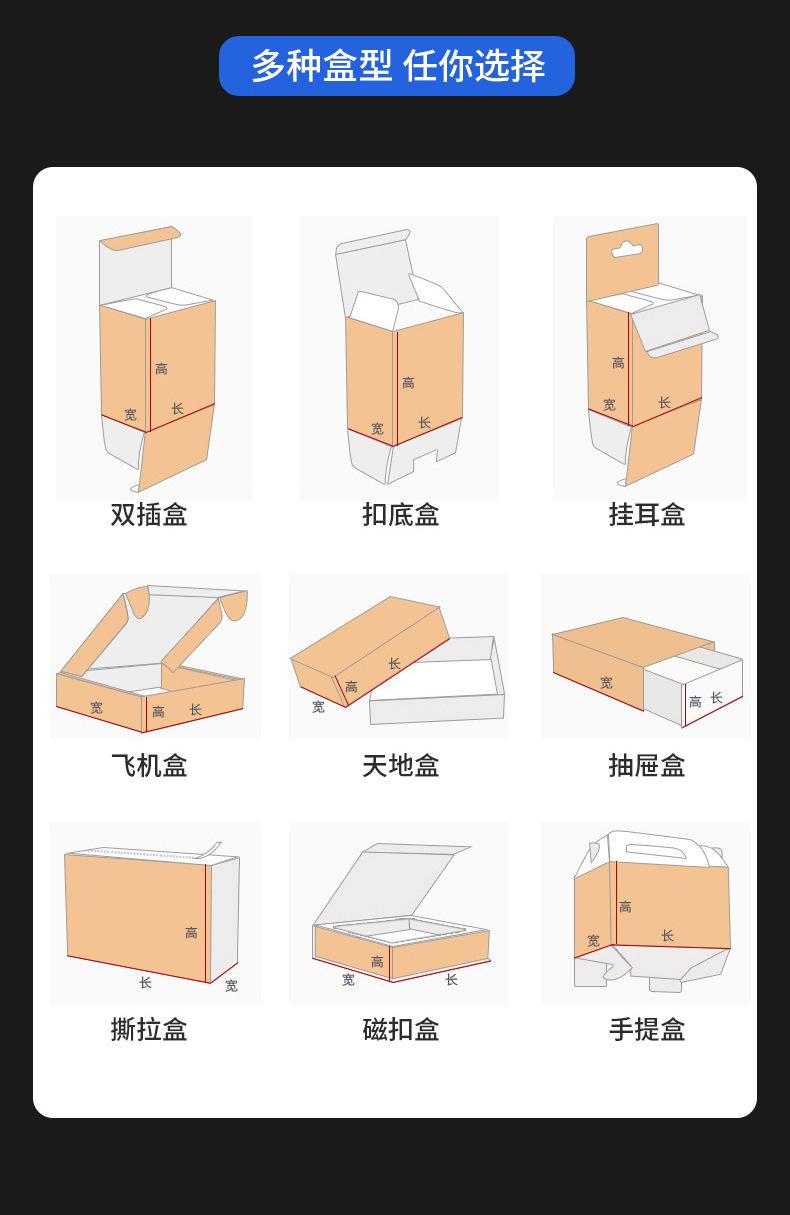 多种盒型 任你选择

高
宽 长
双插盒

高
宽 长
扣底盒

高
宽 长
挂耳盒

宽 高 长
飞机盒

长
高
宽
天地盒

宽
高 长
抽屉盒

高
长 宽
撕拉盒

高
宽 长
磁扣盒

高
宽 长
手提盒