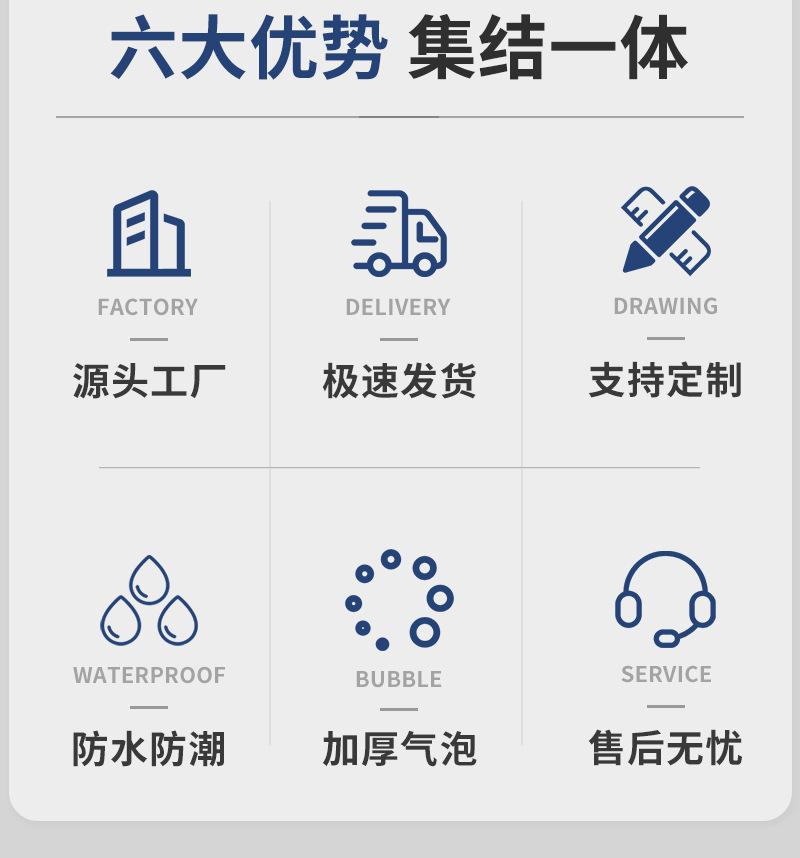 六大优势 集结一体

FACTORY
源头工厂

DELIVERY
极速发货

DRAWING
支持定制

WATERPROOF
防水防潮

BUBBLE
加厚气泡

SERVICE
售后无忧