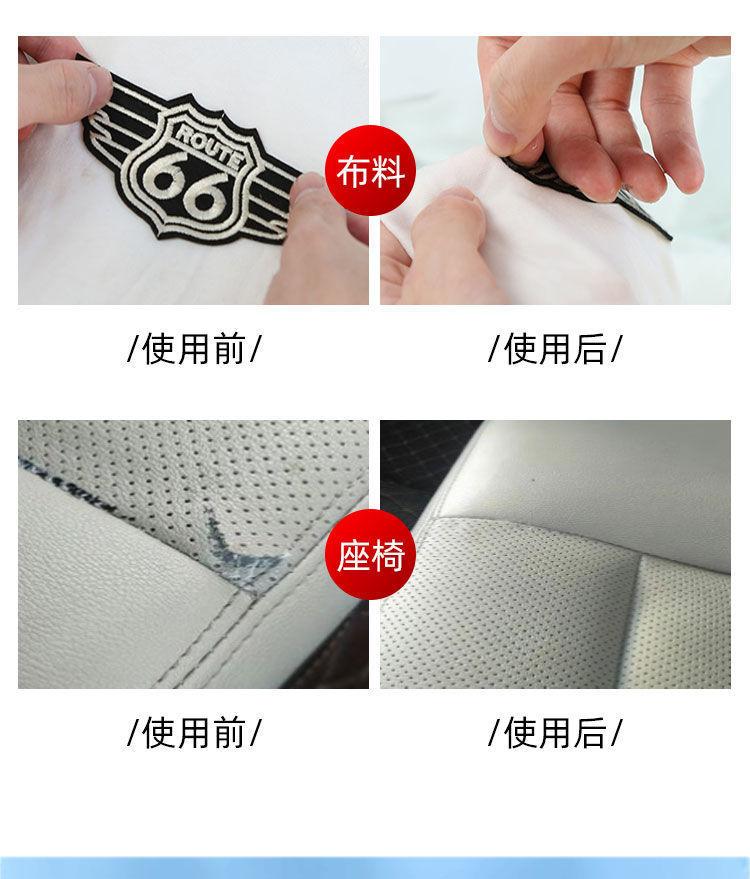 ROUTE
66

布料

/使用前/

/使用后/

座椅

/使用前/

/使用后/