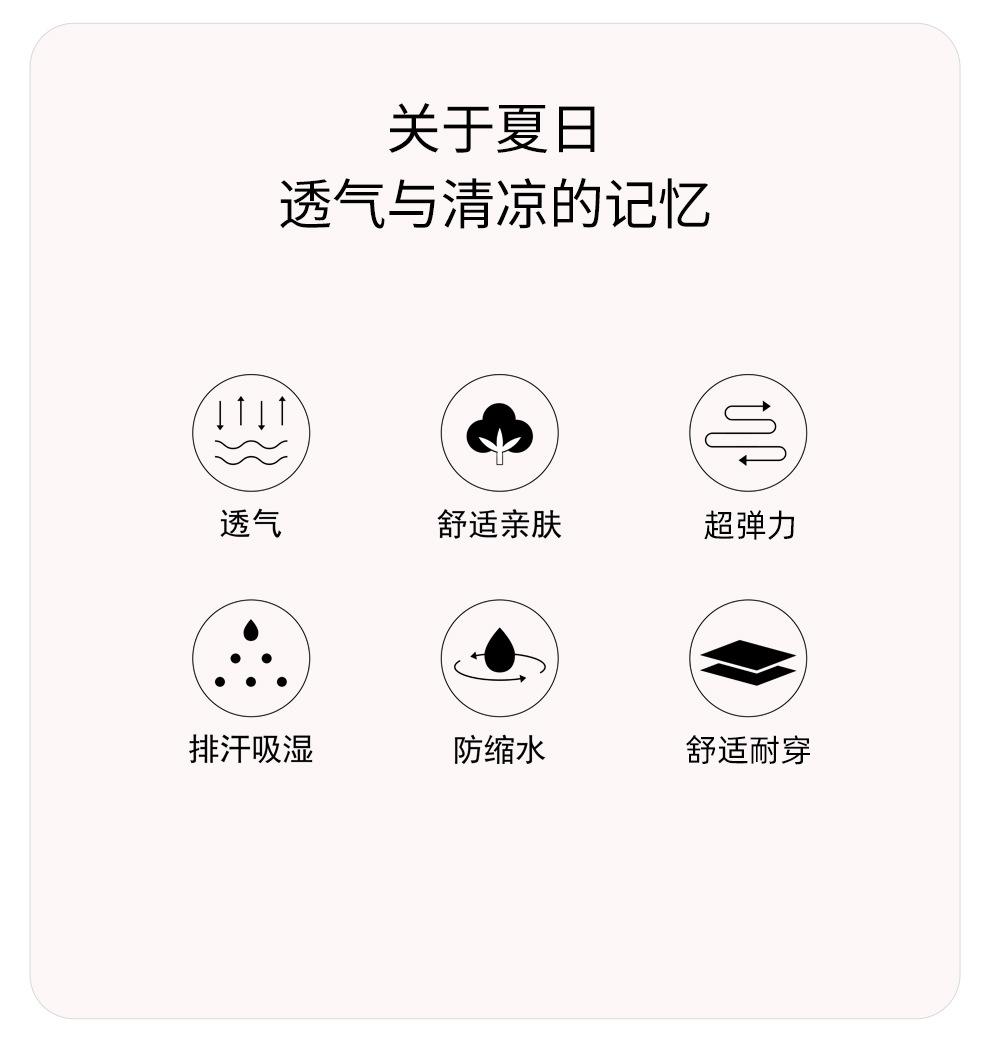 关于夏日
透气与清凉的记忆

透气

舒适亲肤

超弹力

排汗吸湿

防缩水

舒适耐穿