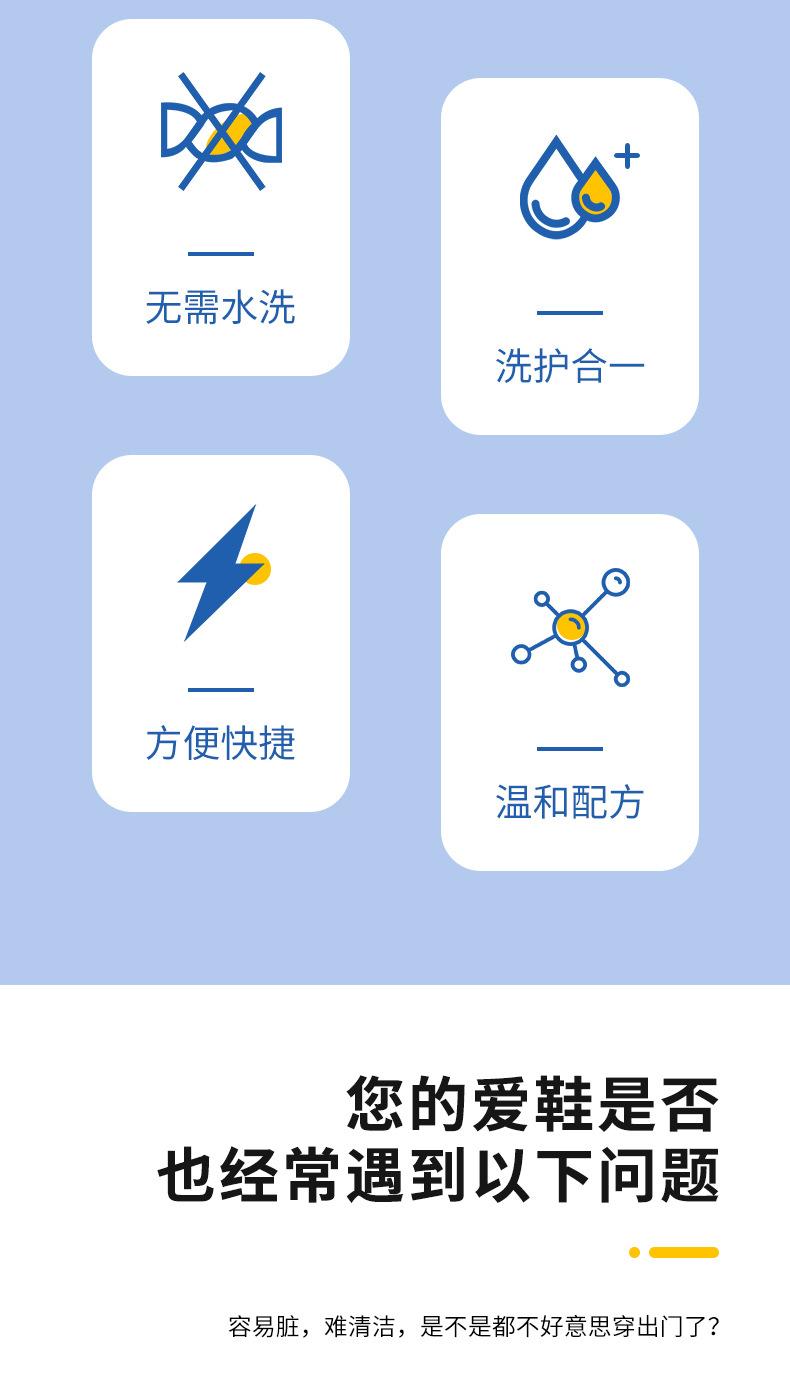 无需水洗

洗护合一

方便快捷

温和配方

您的爱鞋是否
也经常遇到以下问题

容易脏，难清洁，是不是都不好意思穿出门了?