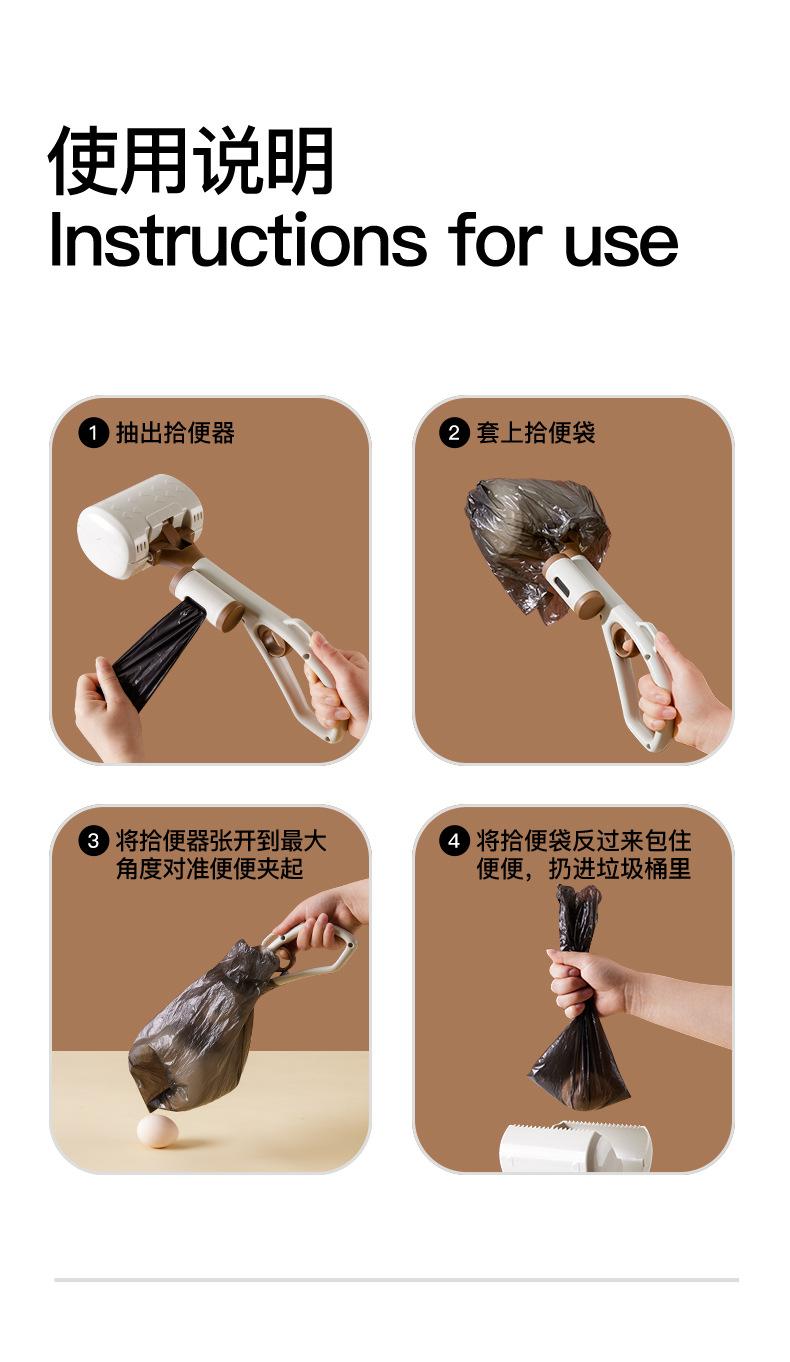 使用说明
Instructions for use

1 抽出拾便器

2 套上拾便袋

3 将拾便器张开到最大角度对准便便夹起

4 将拾便袋反过来包住便便，扔进垃圾桶里