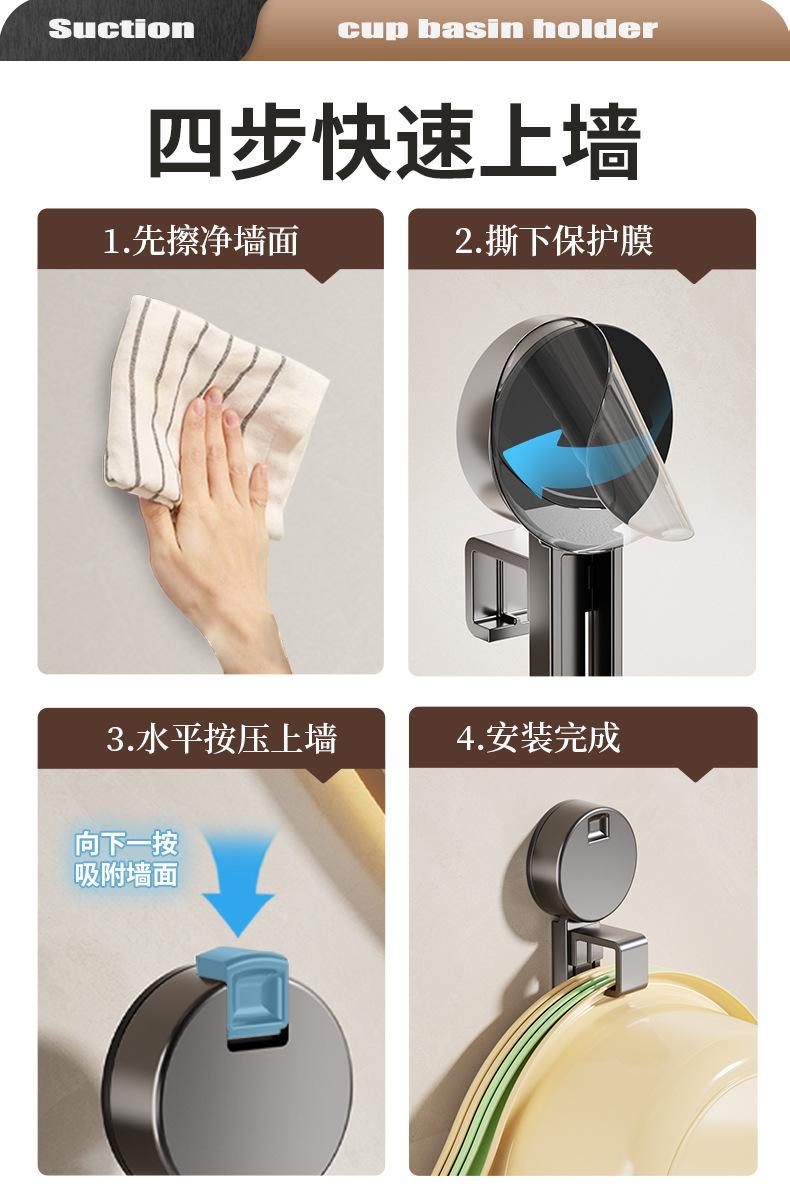 Suction cup basin holder

四步快速上墙

1.先擦净墙面

2.撕下保护膜

3.水平按压上墙

向下一按
吸附墙面

4.安装完成