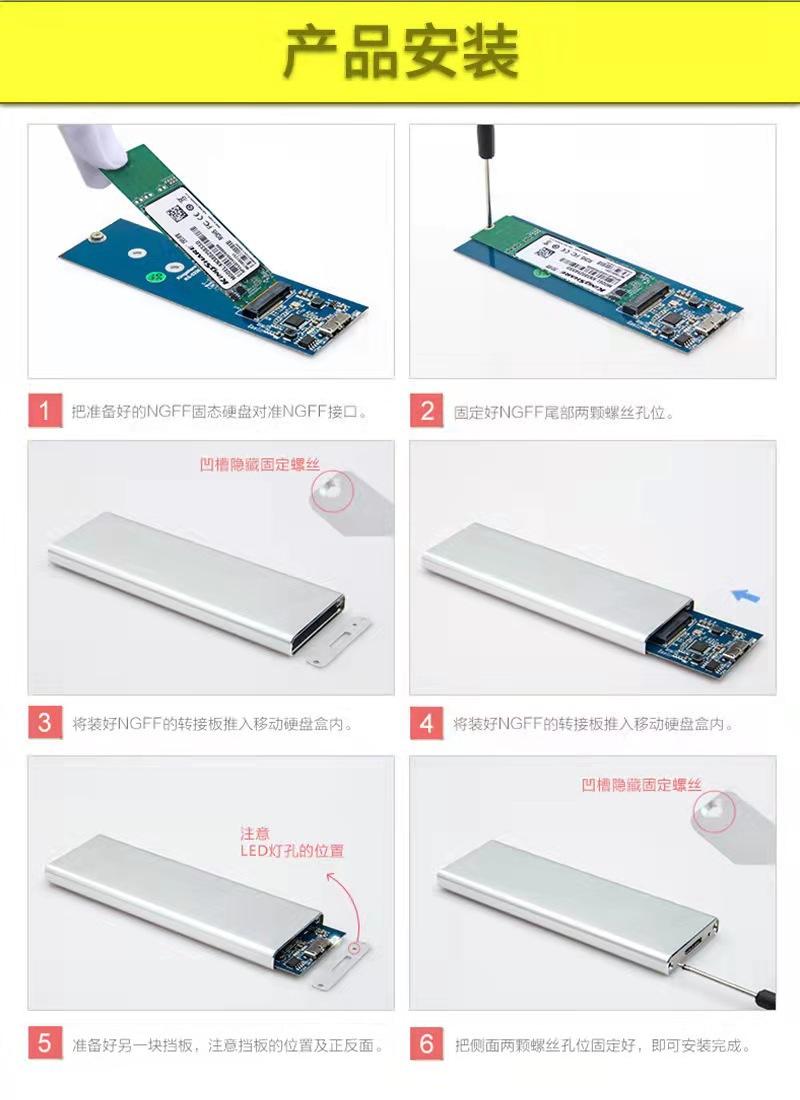 产品安装

1 把准备好的NGFF固态硬盘对准NGFF接口。

2 固定好NGFF尾部两颗螺丝孔位。

凹槽隐藏固定螺丝

3 将装好NGFF的转接板推入移动硬盘盒内。

4 将装好NGFF的转接板推入移动硬盘盒内。

注意
LED灯孔的位置

凹槽隐藏固定螺丝

5 准备好另一块挡板，注意挡板的位置及正反面。

6 把侧面两颗螺丝孔位固定好，即可安装完成。