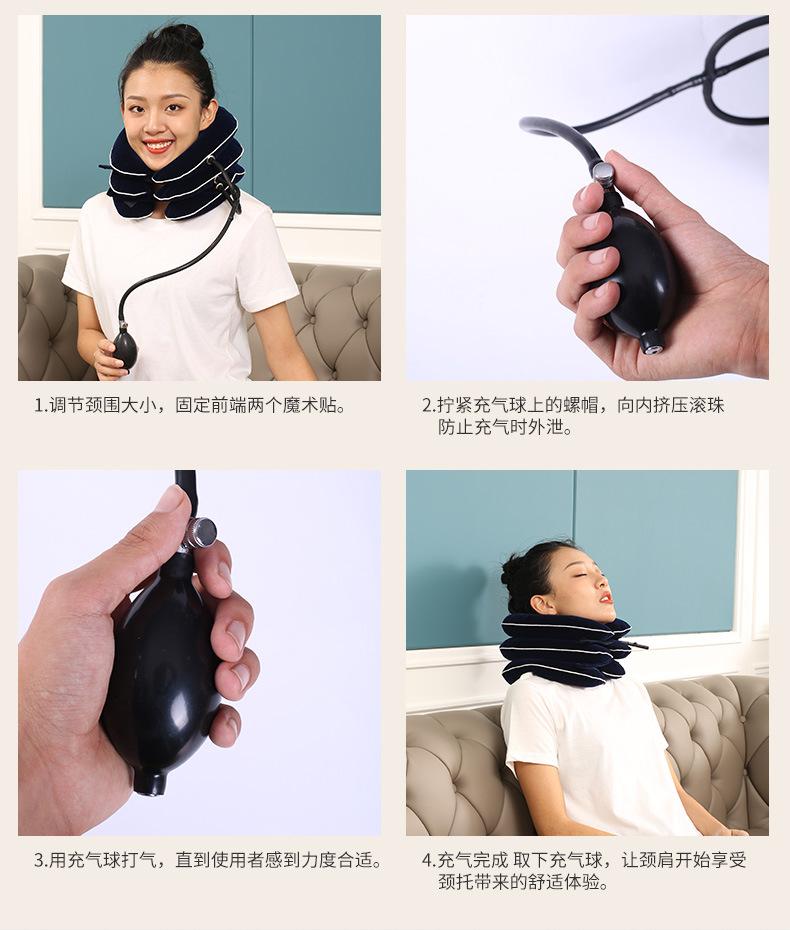 1.调节颈围大小，固定前端两个魔术贴。

2.拧紧充气球上的螺帽，向内挤压滚珠防止充气时外泄。

3.用充气球打气，直到使用者感到力度合适。

4.充气完成 取下充气球，让颈肩开始享受颈托带来的舒适体验。