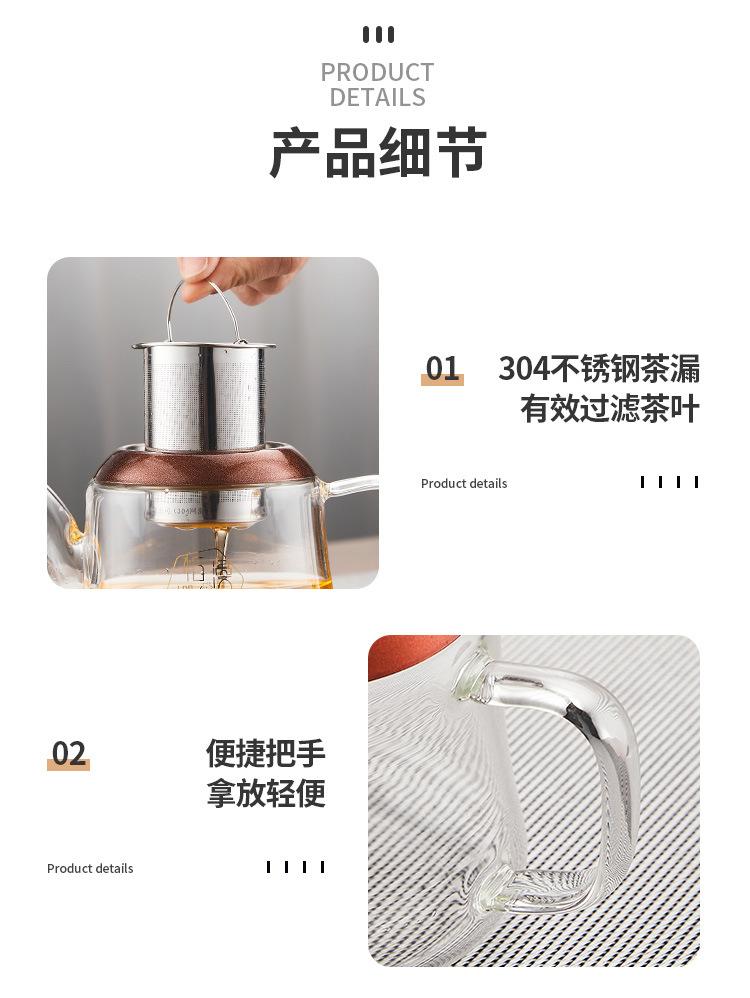 PRODUCT DETAILS
产品细节

01
304不锈钢茶漏
有效过滤茶叶

Product details

02
便捷把手
拿放轻便

Product details