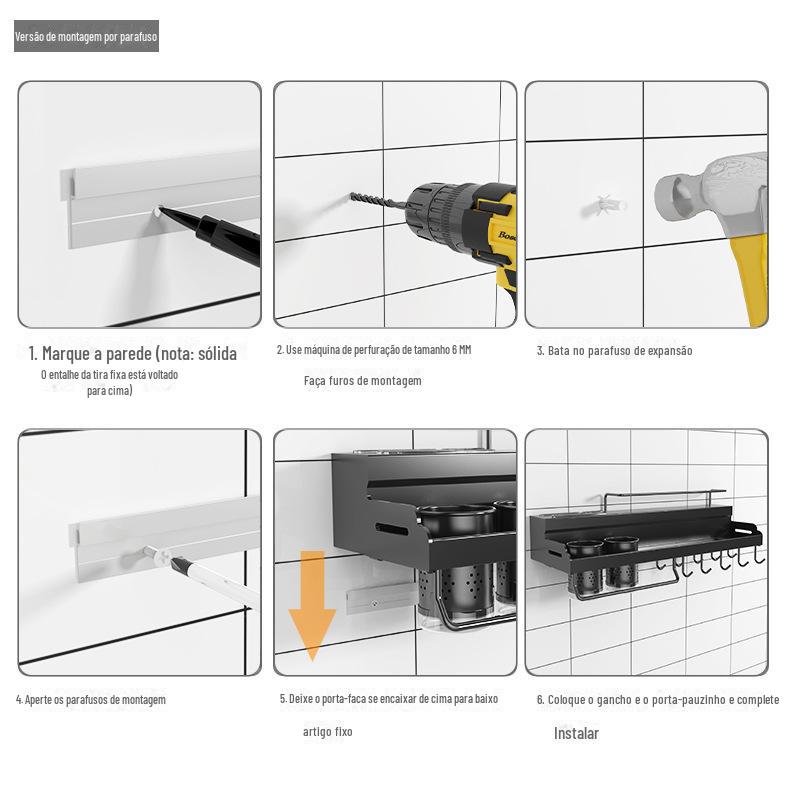 Versão de montagem por parafuso

1. Marque a parede (nota: sólida
O entalhe da tira fixa está voltado para cima)

2. Use máquina de perfuração de tamanho 6 MM
Faça furos de montagem

3. Bata no parafuso de expansão

4. Aperte os parafusos de montagem

5. Deixe o porta-faca se encaixar de cima para baixo
artigo fixo

6. Coloque o gancho e o porta-pauzinho e complete
Instalar