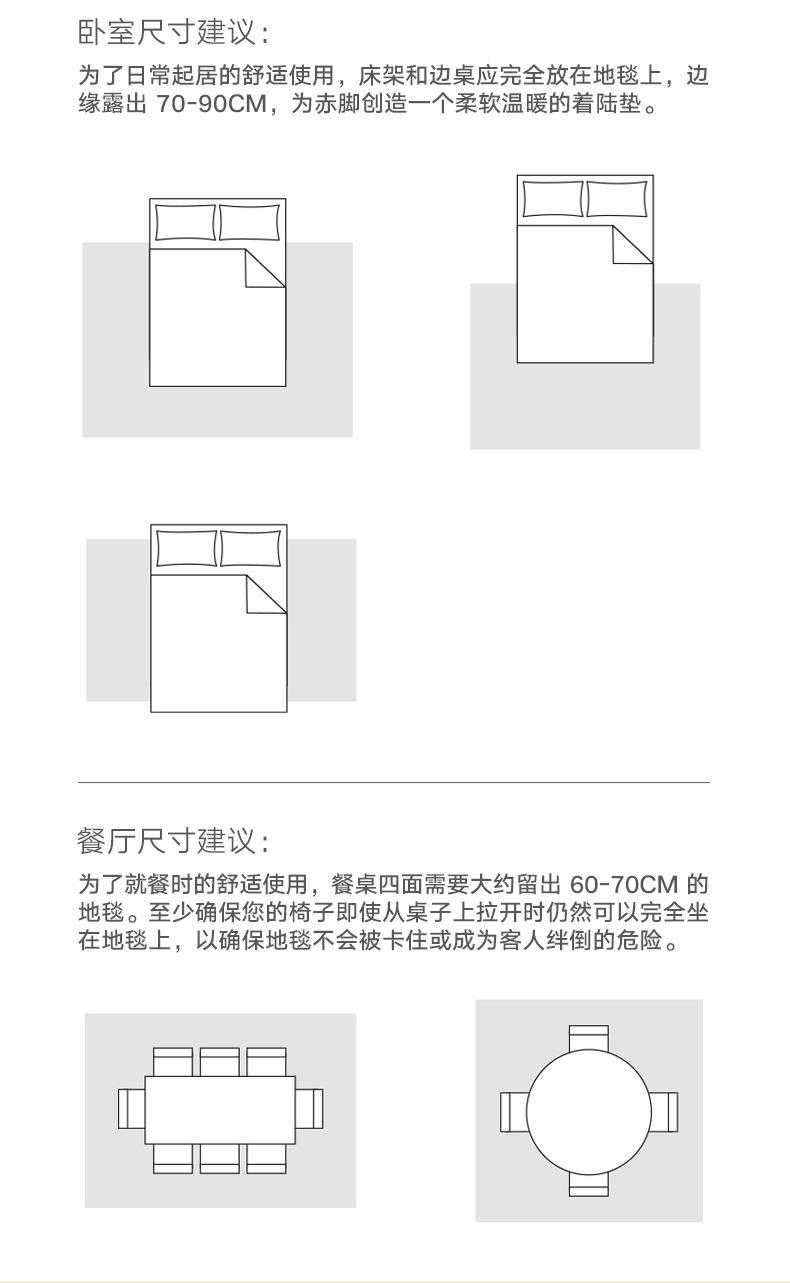 卧室尺寸建议：

为了日常起居的舒适使用，床架和边桌应完全放在地毯上，边缘露出 70-90CM，为赤脚创造一个柔软温暖的着陆垫。

餐厅尺寸建议：

为了就餐时的舒适使用，餐桌四面需要大约留出 60-70CM 的地毯。至少确保您的椅子即使从桌子上拉开时仍然可以完全坐在地毯上，以确保地毯不会被卡住或成为客人绊倒的危险。