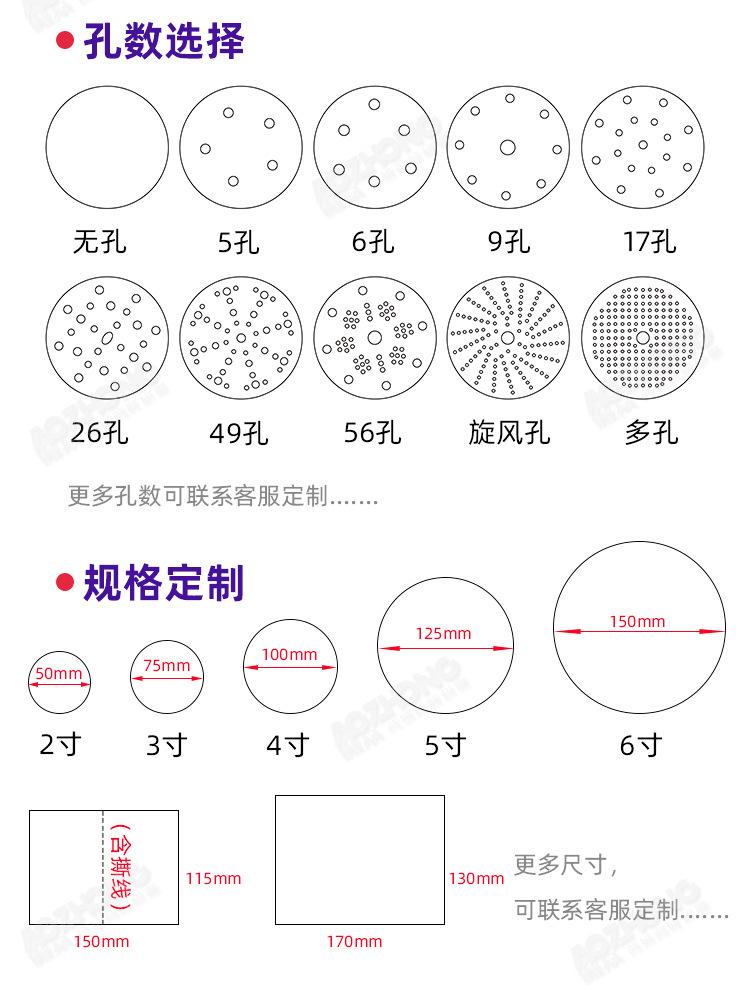 孔数选择

无孔
5孔
6孔
9孔
17孔
26孔
49孔
56孔
旋风孔
多孔

更多孔数可联系客服定制.......

规格定制

50mm
75mm
100mm
125mm
150mm
2寸
3寸
4寸
5寸
6寸

（含撕线）
115mm
150mm
130mm
170mm

更多尺寸，
可联系客服定制.......