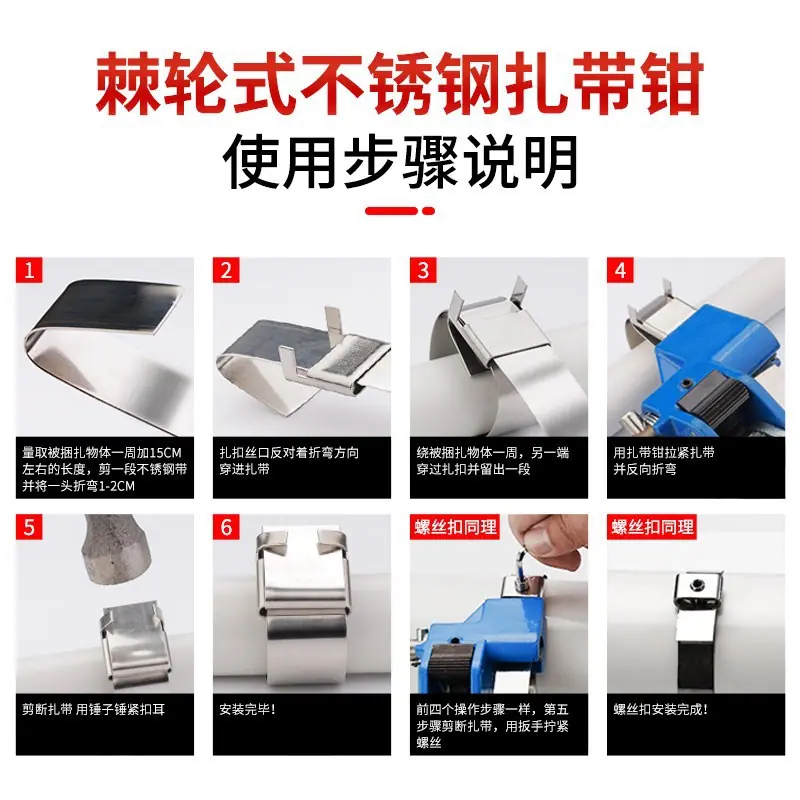 棘轮式不锈钢扎带钳
使用步骤说明

1
量取被捆扎物体一周加15CM左右的长度，剪一段不锈钢带并将一头折弯1-2CM

2
扎扣丝口反对着折弯方向穿进扎带

3
绕被捆扎物体一周，另一端穿过扎扣并留出一段

4
用扎带钳拉紧扎带并反向折弯

5
剪断扎带 用锤子锤紧扣耳

6
安装完毕!

螺丝扣同理
前四个操作步骤一样，第五步骤剪断扎带，用扳手拧紧螺丝

螺丝扣同理
螺丝扣安装完成!