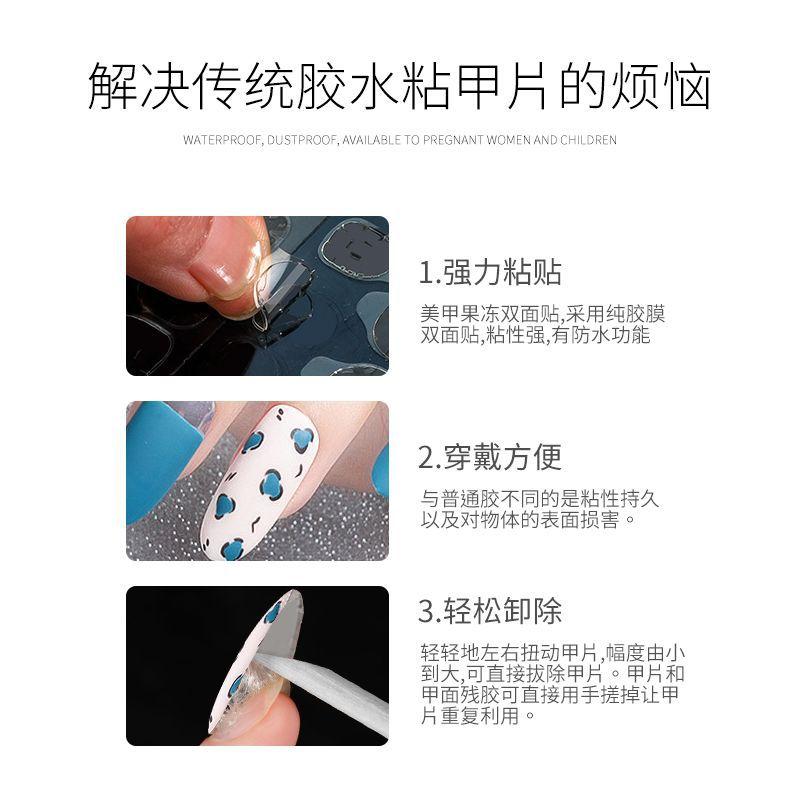 解决传统胶水粘甲片的烦恼

WATERPROOF, DUSTPROOF, AVAILABLE TO PREGNANT WOMEN AND CHILDREN

1.强力粘贴

美甲果冻双面贴,采用纯胶膜双面贴,粘性强,有防水功能

2.穿戴方便

与普通胶不同的是粘性持久以及对物体的表面损害。

3.轻松卸除

轻轻地左右扭动甲片,幅度由小到大,可直接拔除甲片。甲片和甲面残胶可直接用手搓掉让甲片重复利用。