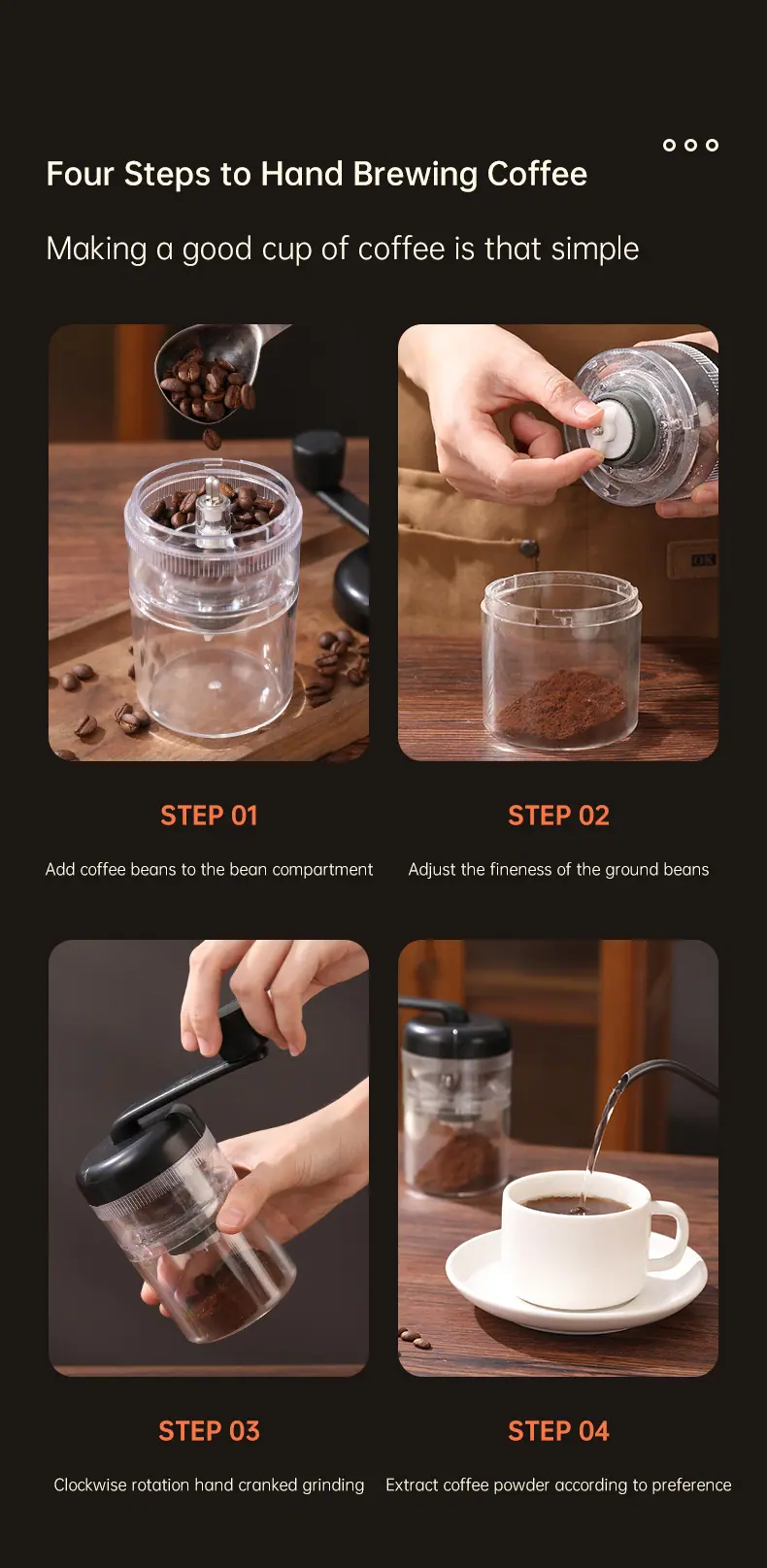 Four Steps to Hand Brewing Coffee

Making a good cup of coffee is that simple

STEP 01

Add coffee beans to the bean compartment

STEP 02

Adjust the fineness of the ground beans

STEP 03

Clockwise rotation hand cranked grinding

STEP 04

Extract coffee powder according to preference