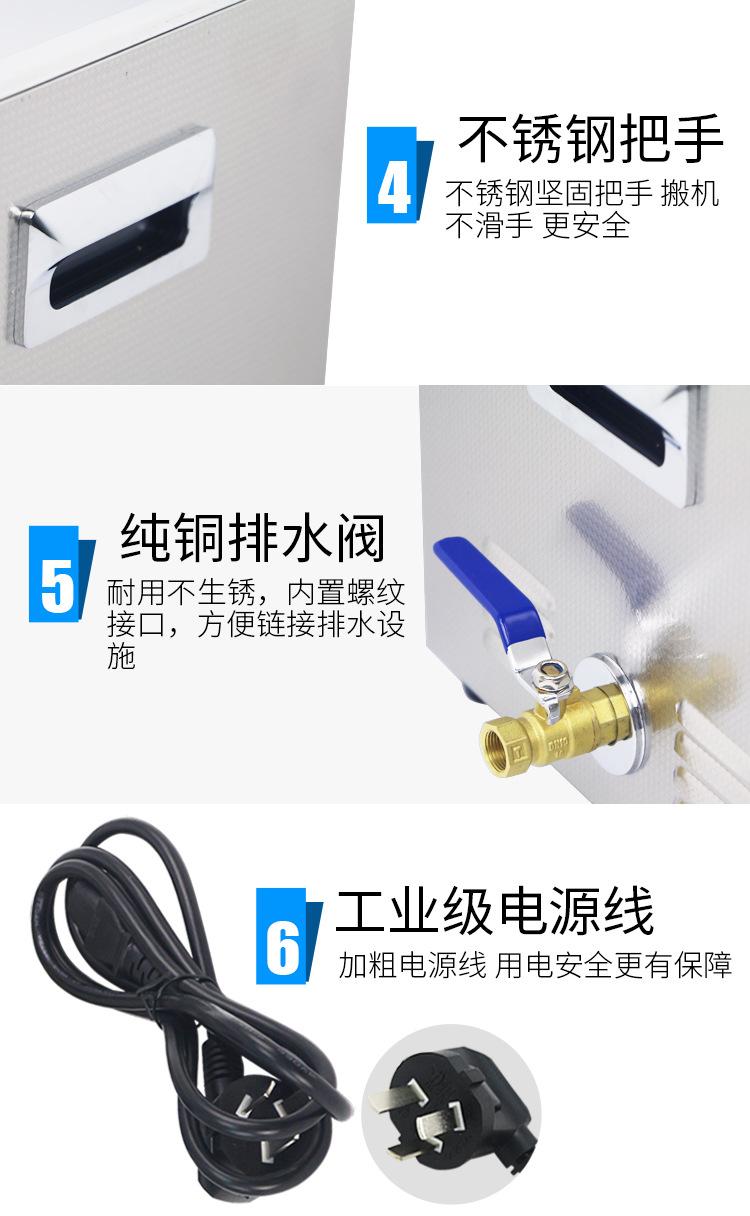 4 不锈钢把手
不锈钢坚固把手 搬机不滑手 更安全

5 纯铜排水阀
耐用不生锈，内置螺纹接口，方便链接排水设施

6 工业级电源线
加粗电源线 用电安全更有保障