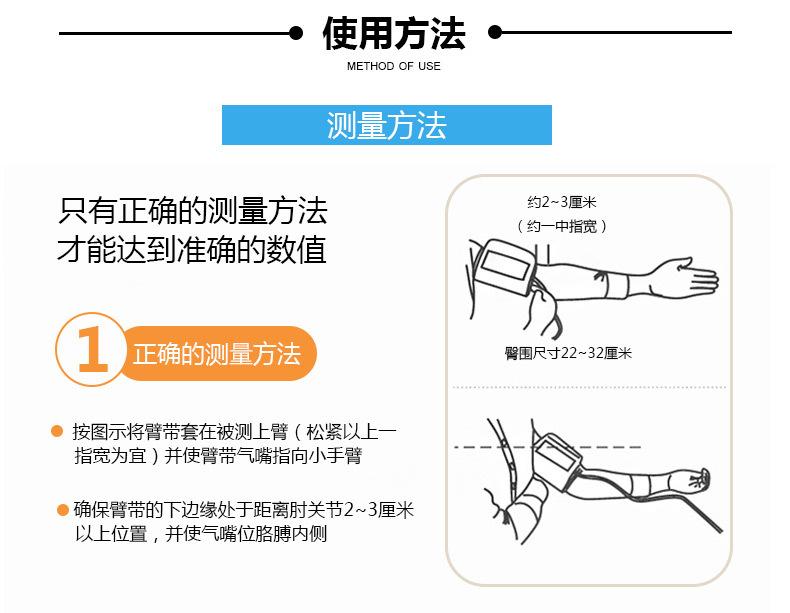 使用方法
METHOD OF USE

测量方法

只有正确的测量方法
才能达到准确的数值

1 正确的测量方法

按图示将臂带套在被测上臂（松紧以上一指宽为宜）并使臂带气嘴指向小手臂

确保臂带的下边缘处于距离肘关节2~3厘米以上位置，并使气嘴位胳膊内侧

约2~3厘米
（约一中指宽）

臂围尺寸22~32厘米