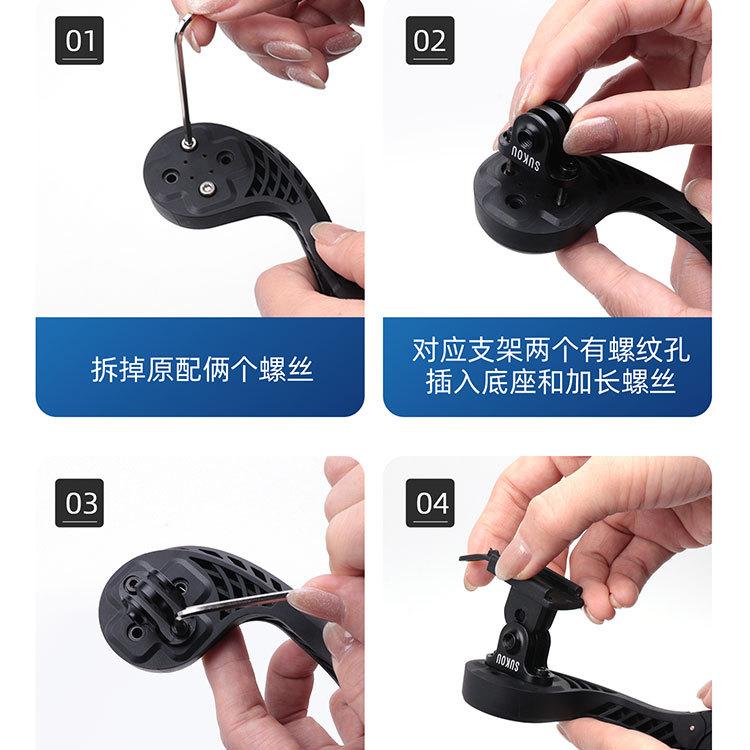 01

拆掉原配俩个螺丝

02

SUKOU

对应支架两个有螺纹孔
插入底座和加长螺丝

03

04

SUKOU