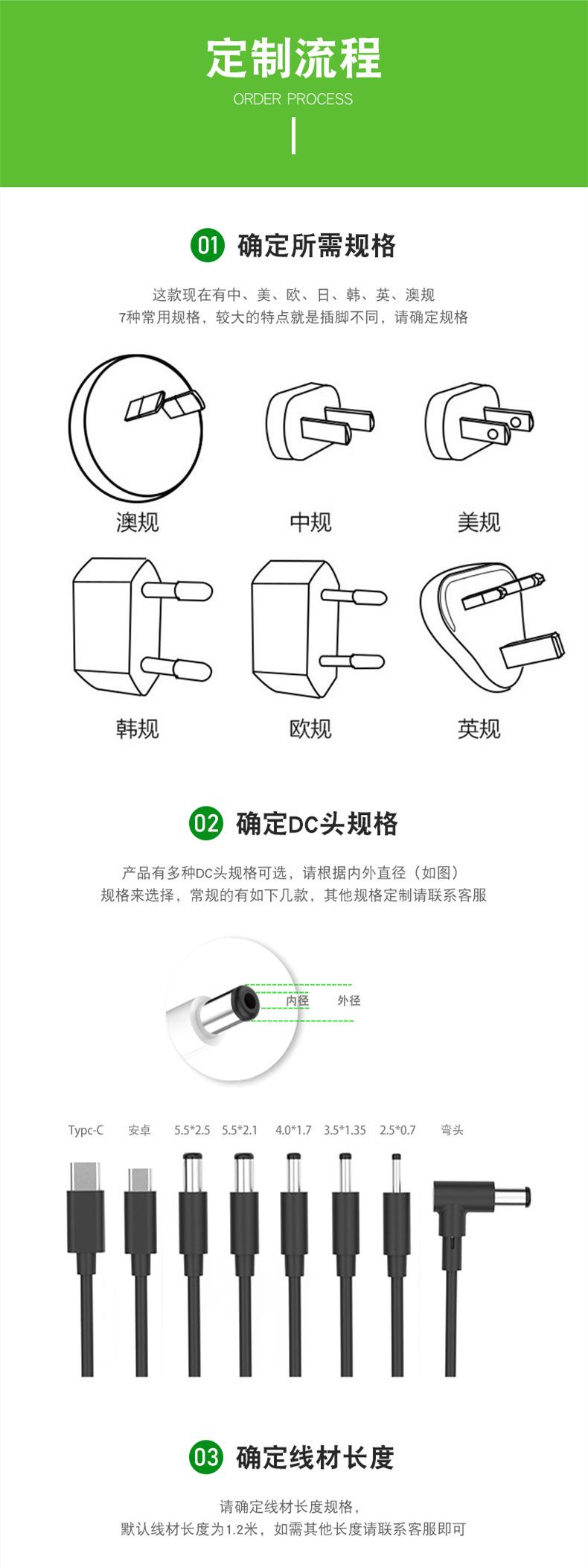 定制流程
ORDER PROCESS

01 确定所需规格

这款现在有中、美、欧、日、韩、英、澳规
7种常用规格，较大的特点就是插脚不同，请确定规格

澳规 中规 美规

韩规 欧规 英规

02 确定DC头规格

产品有多种DC头规格可选，请根据内外直径（如图）
规格来选择，常规的有如下几款，其他规格定制请联系客服

内径 外径

Typc-C 安卓 5.5*2.5 5.5*2.1 4.0*1.7 3.5*1.35 2.5*0.7 弯头

03 确定线材长度

请确定线材长度规格，
默认线材长度为1.2米，如需其他长度请联系客服即可