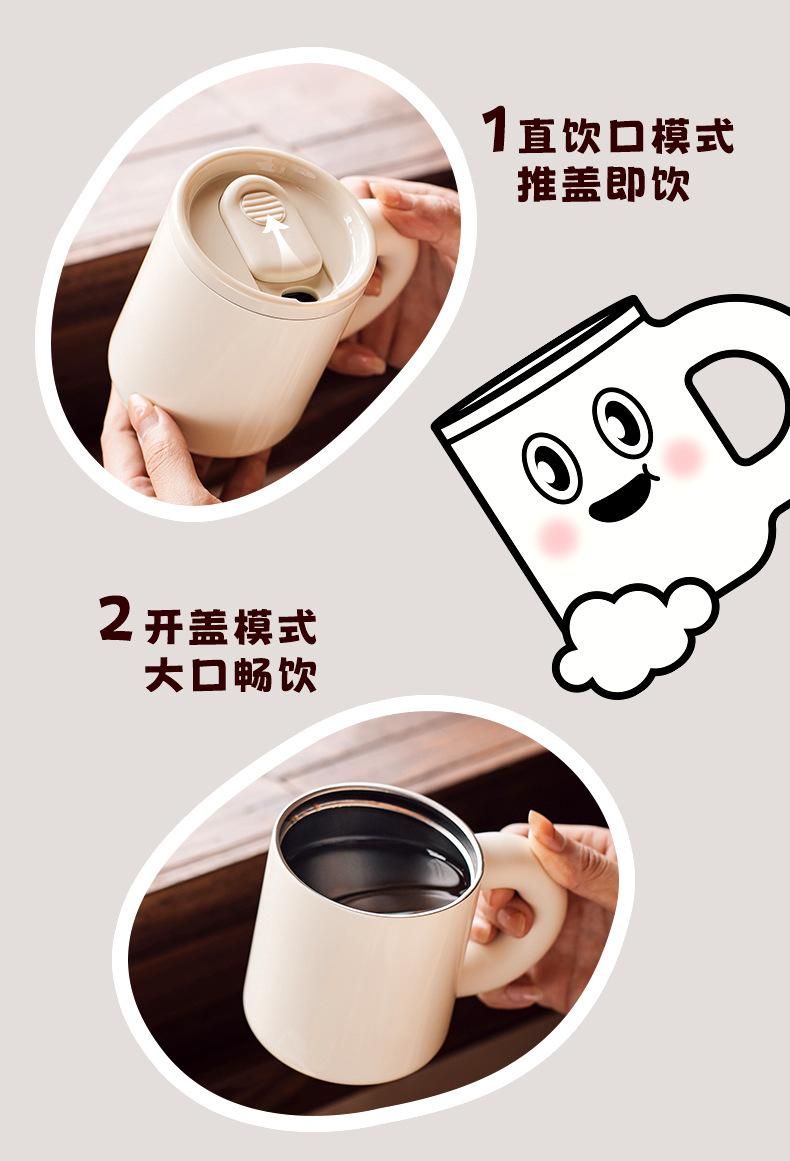 1 直饮口模式
推盖即饮

2 开盖模式
大口畅饮