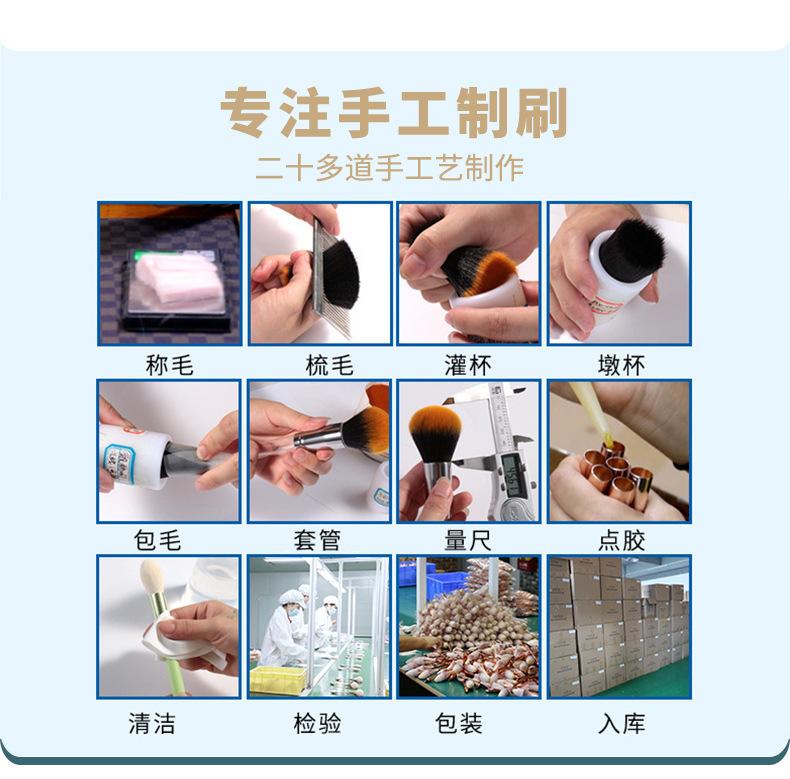 专注手工制刷
二十多道手工艺制作

称毛　梳毛　灌杯　墩杯

包毛　套管　量尺　点胶

清洁　检验　包装　入库