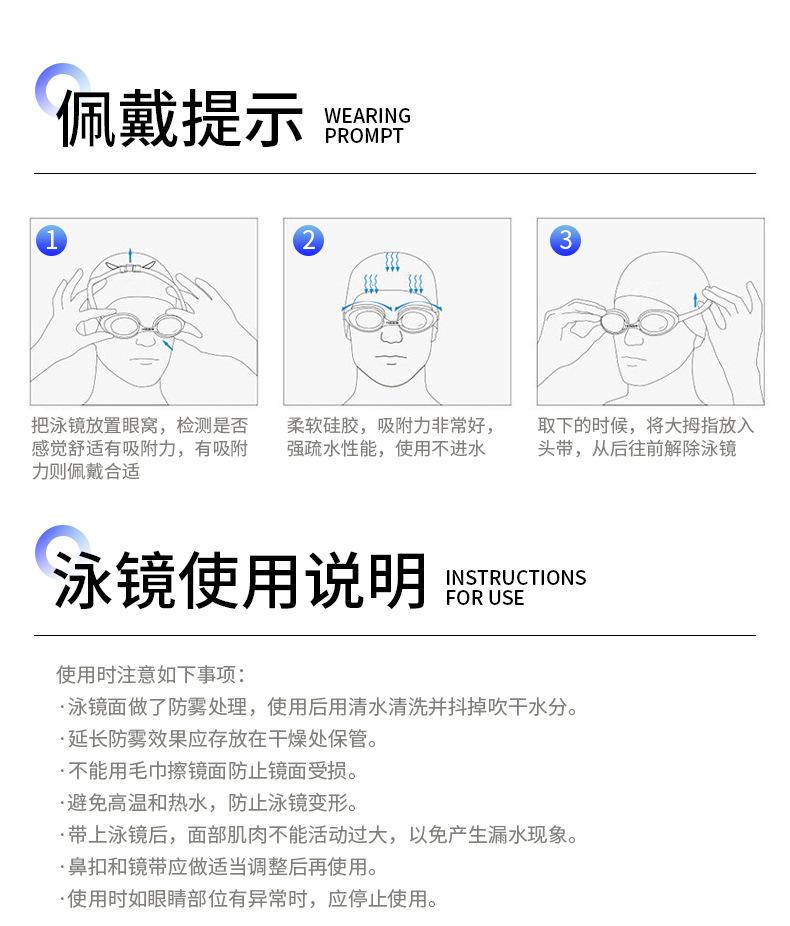 佩戴提示 WEARING PROMPT

1

把泳镜放置眼窝，检测是否感觉舒适有吸附力，有吸附力则佩戴合适

2

柔软硅胶，吸附力非常好，强疏水性能，使用不进水

3

取下的时候，将大拇指放入头带，从后往前解除泳镜

泳镜使用说明 INSTRUCTIONS FOR USE

使用时注意如下事项：
·泳镜面做了防雾处理，使用后用清水清洗并抖掉吹干水分。
·延长防雾效果应存放在干燥处保管。
·不能用毛巾擦镜面防止镜面受损。
·避免高温和热水，防止泳镜变形。
·带上泳镜后，面部肌肉不能活动过大，以免产生漏水现象。
·鼻扣和镜带应做适当调整后再使用。
·使用时如眼睛部位有异常时，应停止使用。