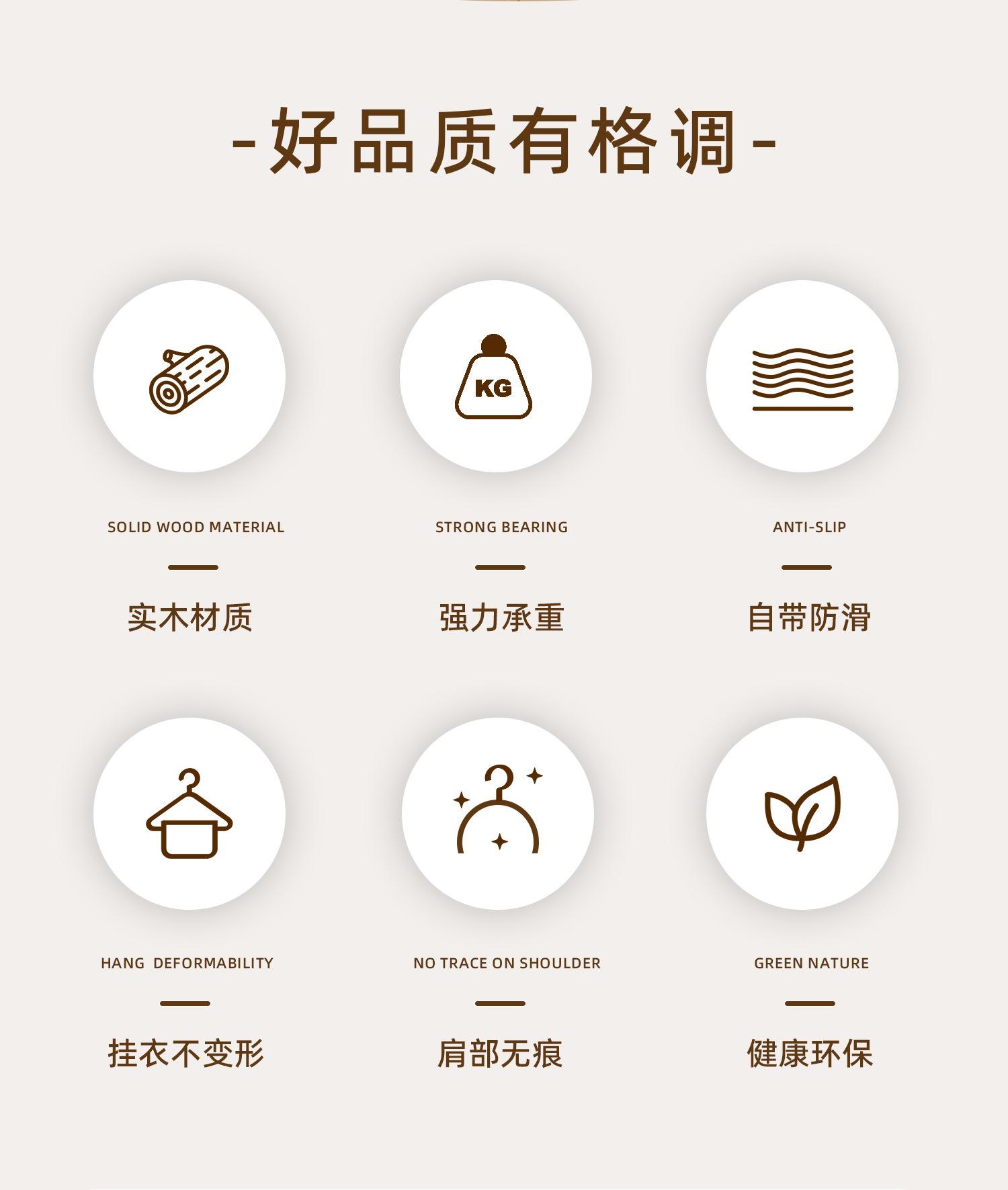 -好品质有格调-

KG

SOLID WOOD MATERIAL

实木材质

STRONG BEARING

强力承重

ANTI-SLIP

自带防滑

HANG DEFORMABILITY

挂衣不变形

NO TRACE ON SHOULDER

肩部无痕

GREEN NATURE

健康环保