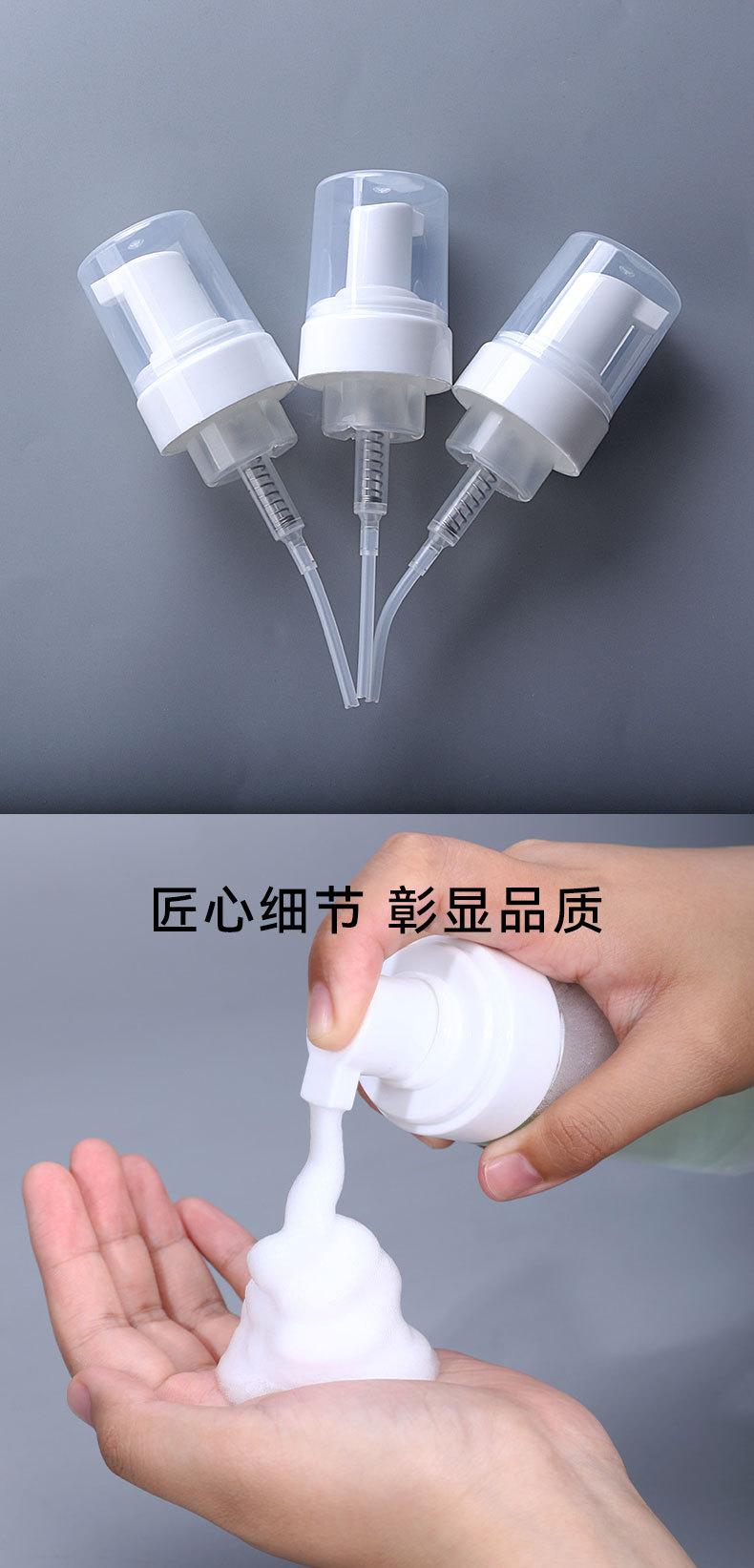 匠心细节 彰显品质