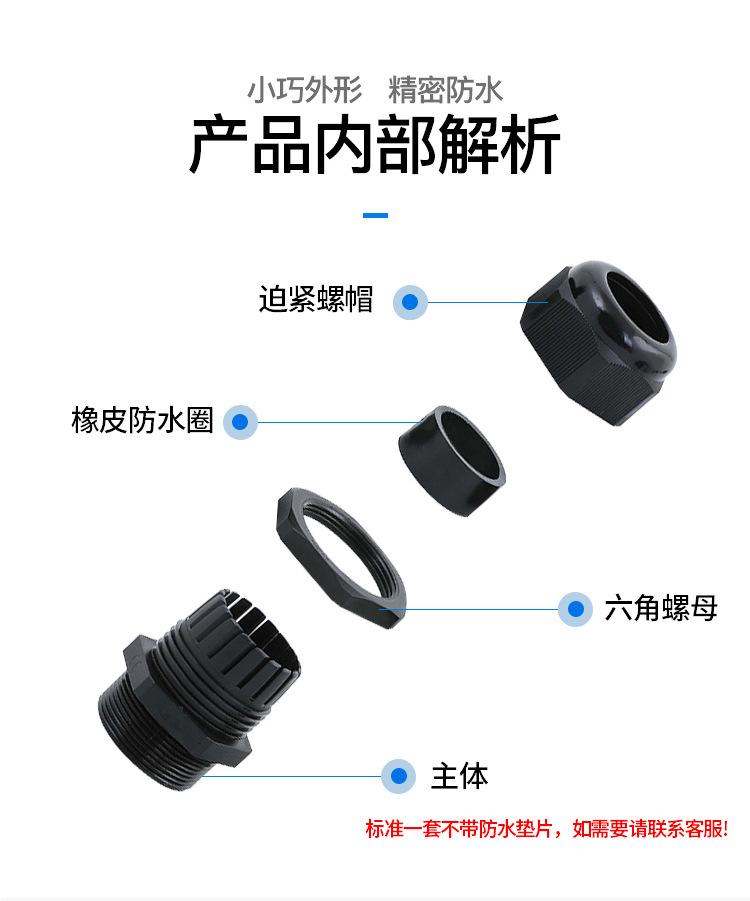 小巧外形　精密防水

产品内部解析

迫紧螺帽

橡皮防水圈

六角螺母

主体

标准一套不带防水垫片，如需要请联系客服!