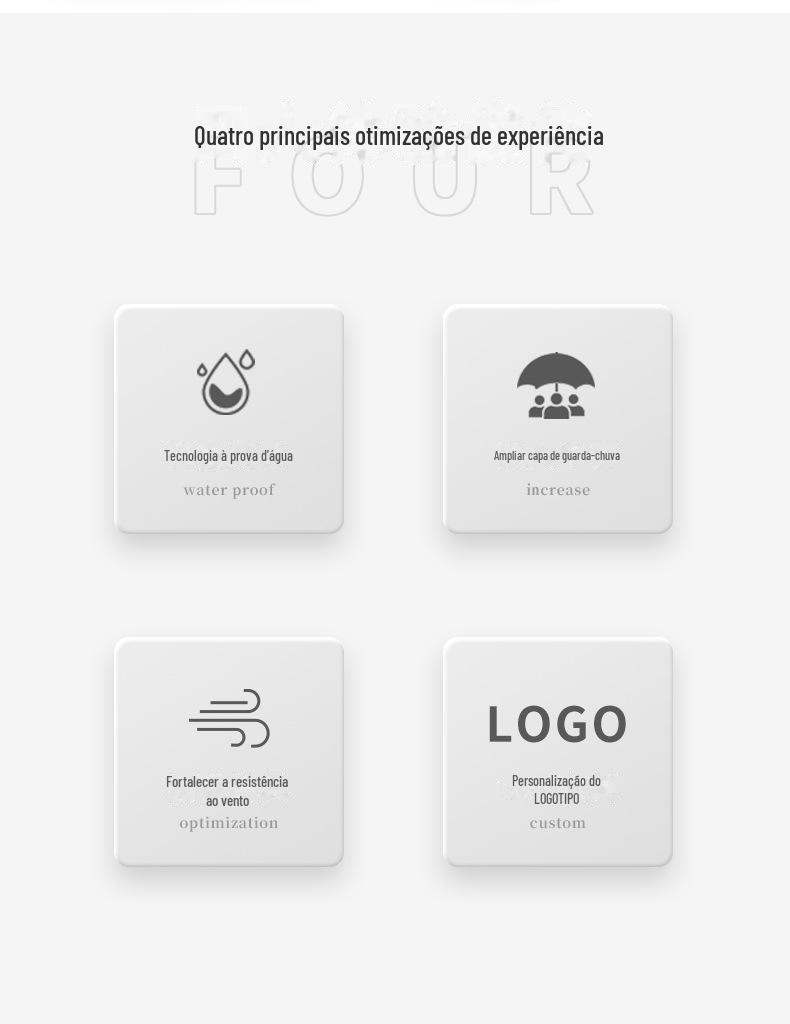 Quatro principais otimizações de experiência

FOUR

Tecnologia à prova d'água

water proof

Ampliar capa de guarda-chuva

increase

Fortalecer a resistência ao vento

optimization

LOGO

Personalização do LOGOTIPO

custom