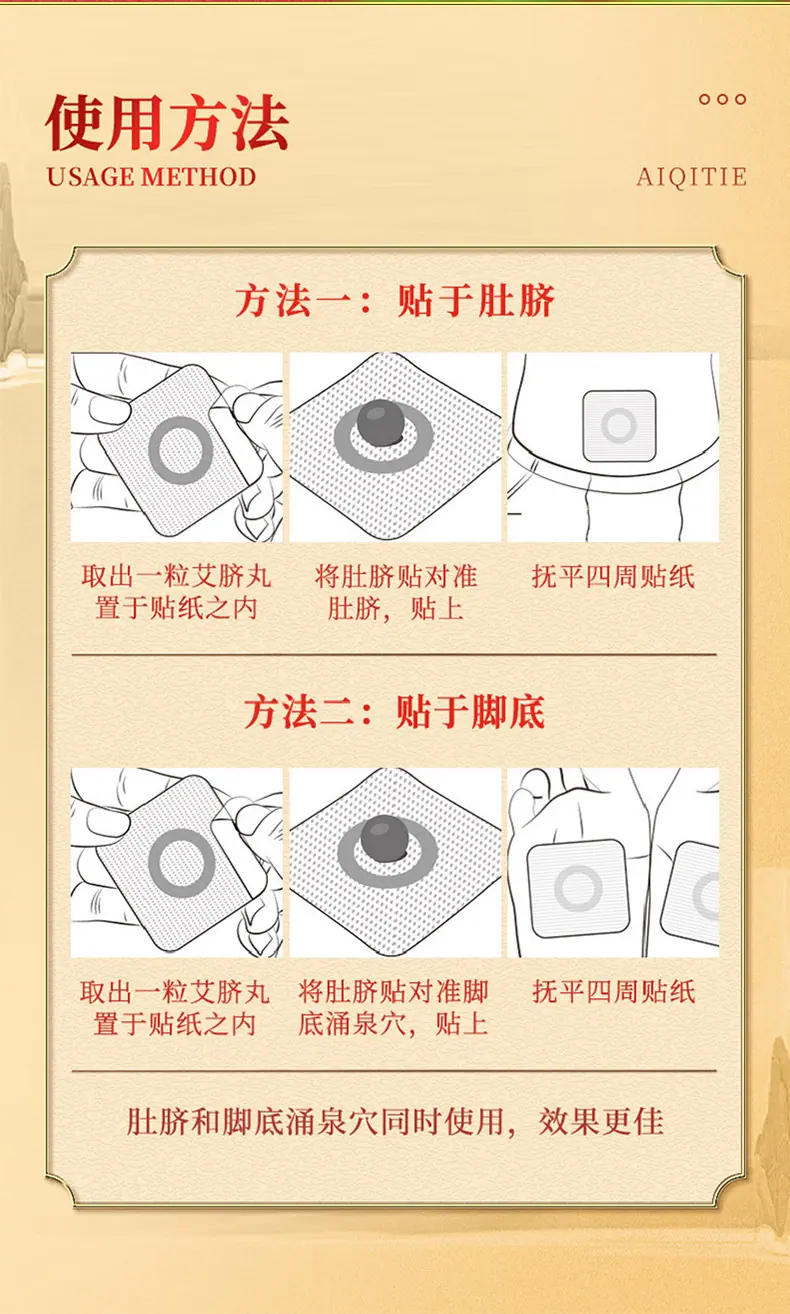 使用方法
USAGE METHOD

AIQITIE

方法一：贴于肚脐

取出一粒艾脐丸置于贴纸之内

将肚脐贴对准肚脐，贴上

抚平四周贴纸

方法二：贴于脚底

取出一粒艾脐丸置于贴纸之内

将肚脐贴对准脚底涌泉穴，贴上

抚平四周贴纸

肚脐和脚底涌泉穴同时使用，效果更佳