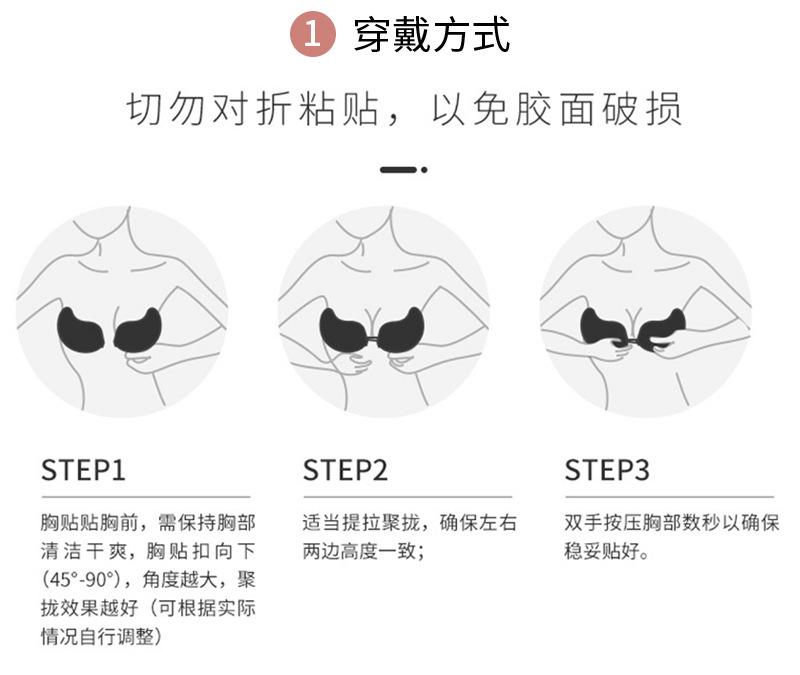 1 穿戴方式

切勿对折粘贴，以免胶面破损

STEP1

胸贴贴胸前，需保持胸部清洁干爽，胸贴扣向下（45°-90°），角度越大，聚拢效果越好（可根据实际情况自行调整）

STEP2

适当提拉聚拢，确保左右两边高度一致；

STEP3

双手按压胸部数秒以确保稳妥贴好。