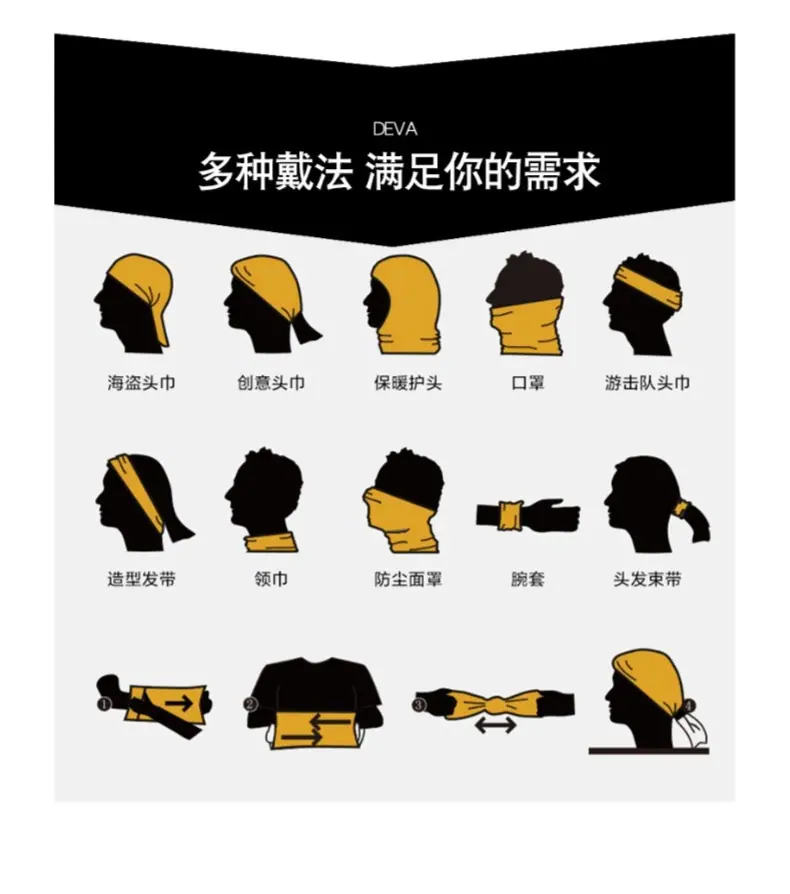 DEVA

多种戴法 满足你的需求

海盗头巾 创意头巾 保暖护头 口罩 游击队头巾

造型发带 领巾 防尘面罩 腕套 头发束带

①

②

③

④