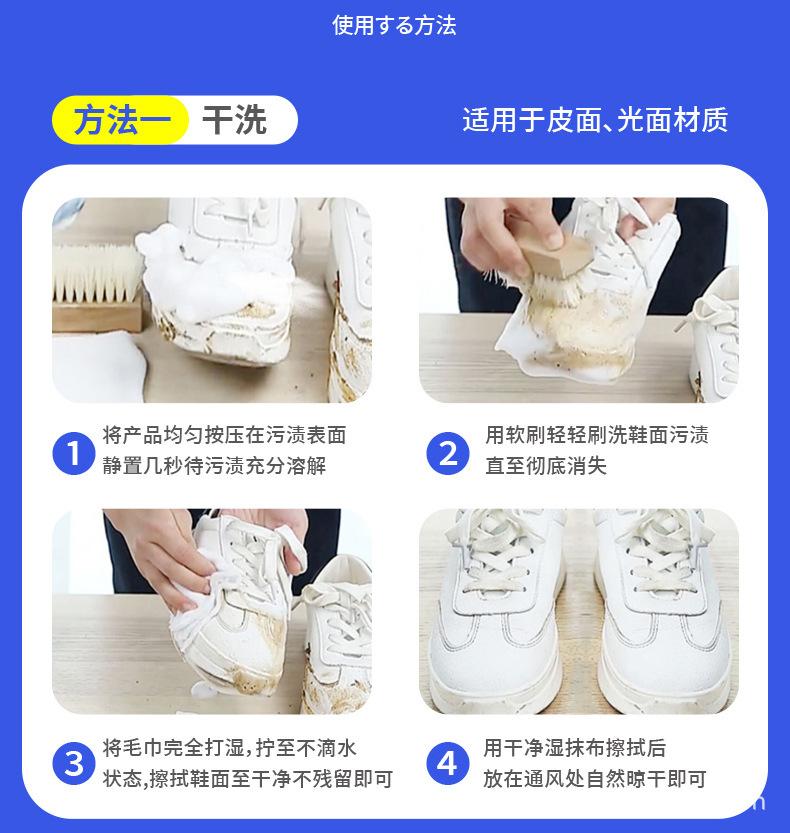 使用する方法

方法一 干洗

适用于皮面、光面材质

1 将产品均匀按压在污渍表面 静置几秒待污渍充分溶解

2 用软刷轻轻刷洗鞋面污渍 直至彻底消失

3 将毛巾完全打湿，拧至不滴水 状态，擦拭鞋面至干净不残留即可

4 用干净湿抹布擦拭后 放在通风处自然晾干即可