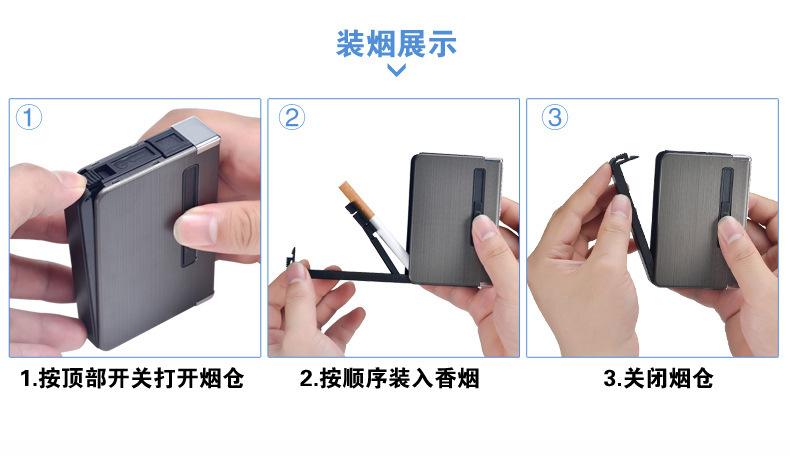 装烟展示

①

②

③

1.按顶部开关打开烟仓

2.按顺序装入香烟

3.关闭烟仓