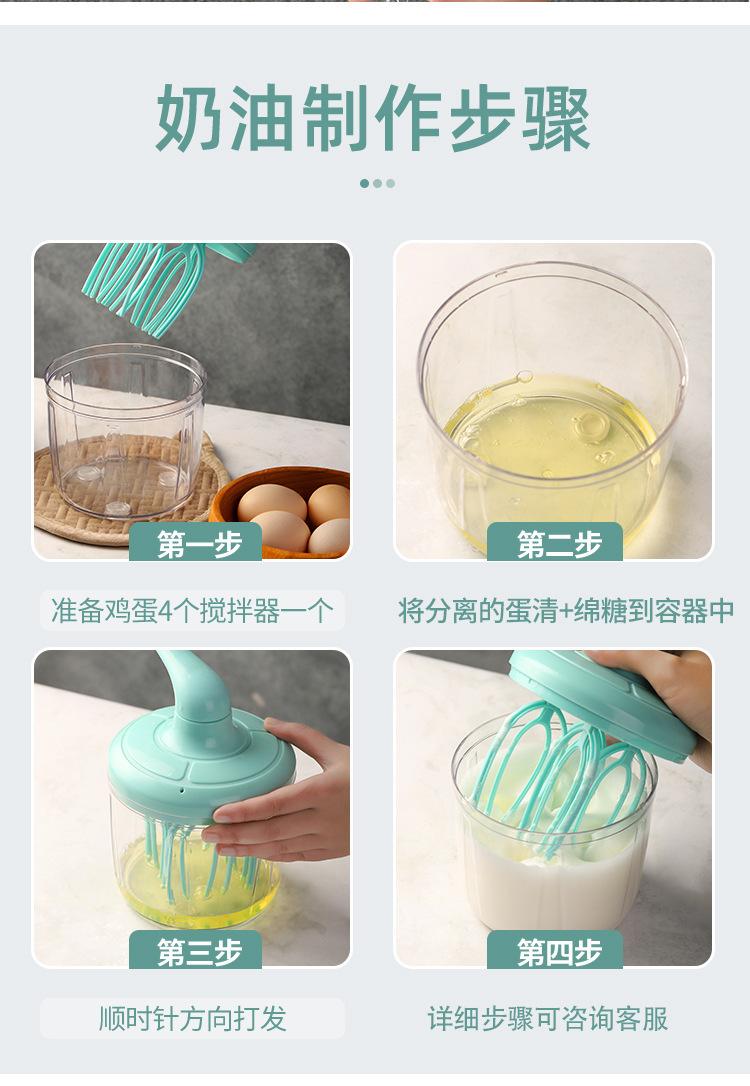 奶油制作步骤

第一步

准备鸡蛋4个搅拌器一个

第二步

将分离的蛋清+绵糖到容器中

第三步

顺时针方向打发

第四步

详细步骤可咨询客服