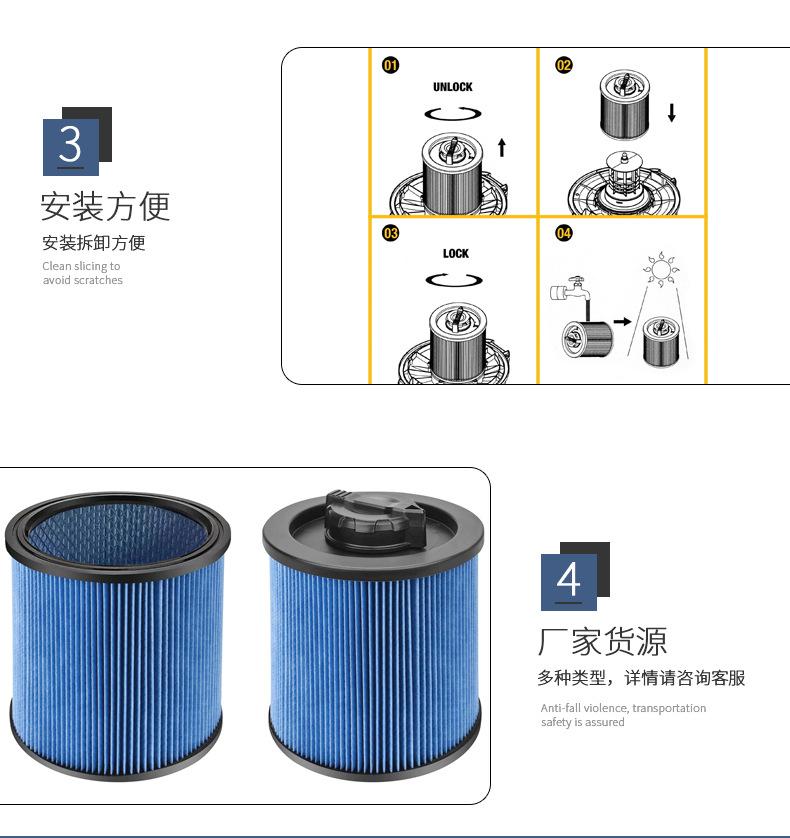 3

安装方便

安装拆卸方便

Clean slicing to avoid scratches

01

UNLOCK

02

03

LOCK

04

4

厂家货源

多种类型，详情请咨询客服

Anti-fall violence, transportation safety is assured