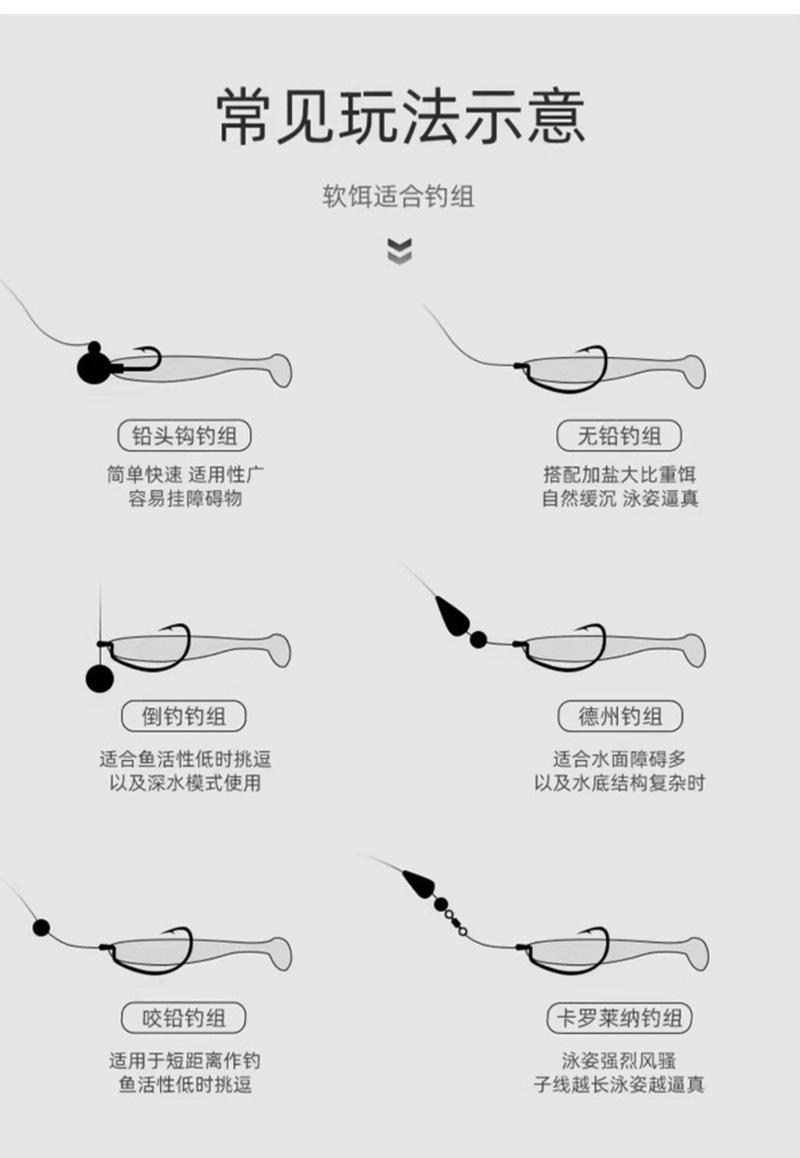 常见玩法示意

软饵适合钓组

铅头钩钓组

简单快速 适用性广
容易挂障碍物

无铅钓组

搭配加盐大比重饵
自然缓沉 泳姿逼真

倒钓钓组

适合鱼活性低时挑逗
以及深水模式使用

德州钓组

适合水面障碍多
以及水底结构复杂时

咬铅钓组

适用于短距离作钓
鱼活性低时挑逗

卡罗莱纳钓组

泳姿强烈风骚
子线越长泳姿越逼真