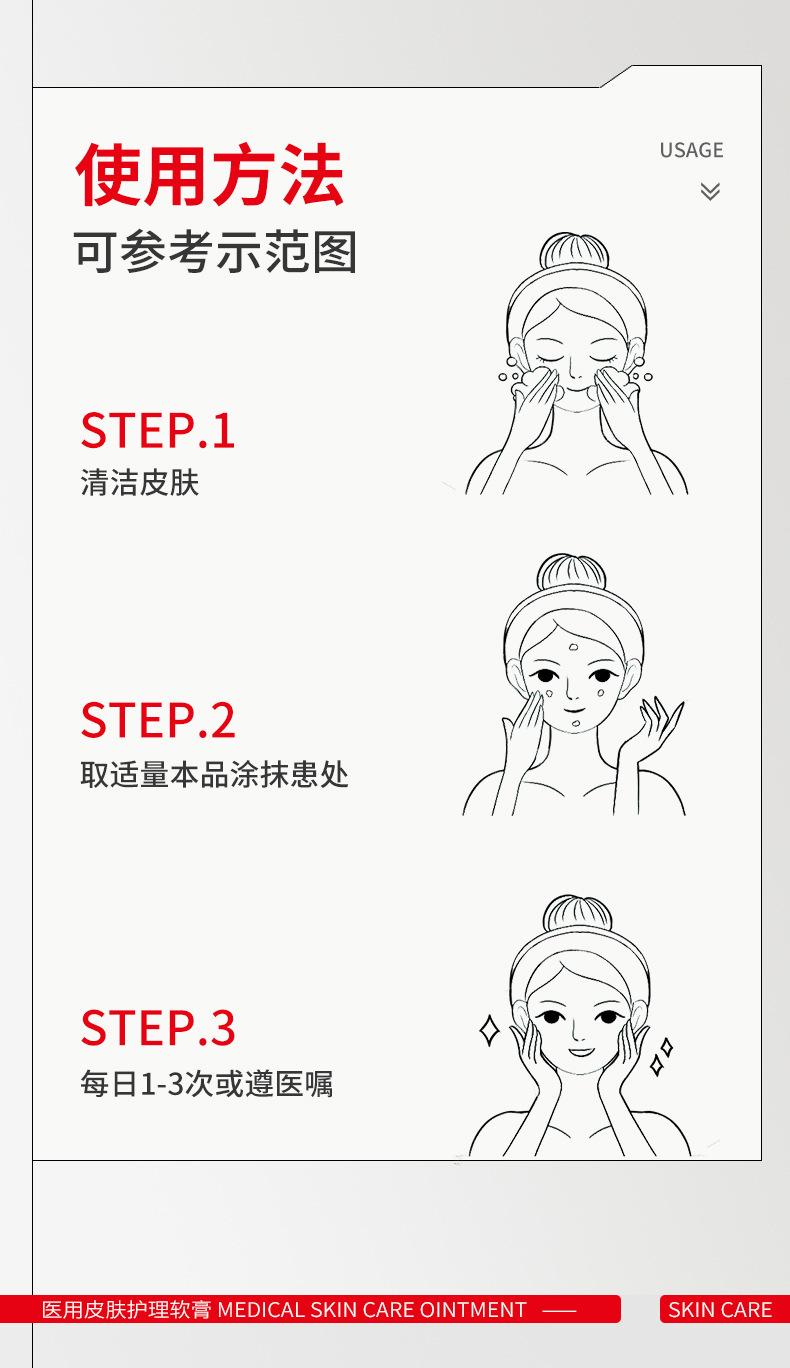 使用方法

可参考示范图

USAGE

STEP.1

清洁皮肤

STEP.2

取适量本品涂抹患处

STEP.3

每日1-3次或遵医嘱

医用皮肤护理软膏 MEDICAL SKIN CARE OINTMENT ——

SKIN CARE