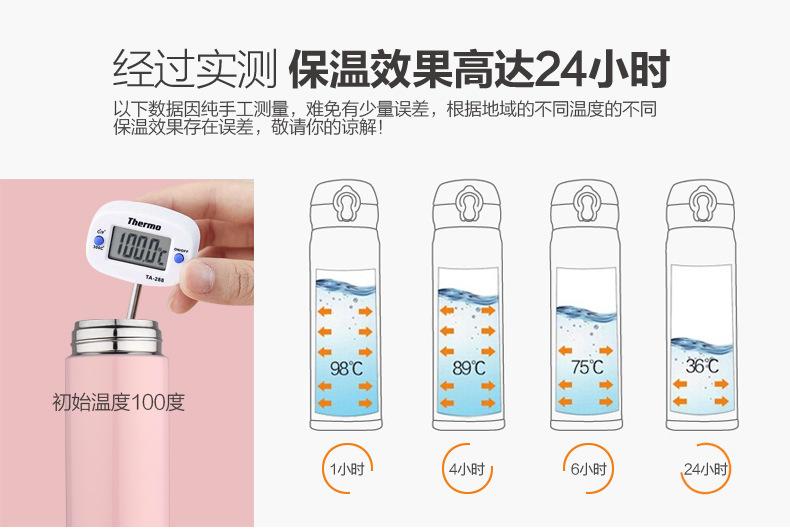 经过实测 保温效果高达24小时

以下数据因纯手工测量，难免有少量误差，根据地域的不同温度的不同保温效果存在误差，敬请你的谅解！

Thermo
100.0°C
ON/OFF
TA-288

初始温度100度

98℃
89℃
75℃
36℃

1小时
4小时
6小时
24小时