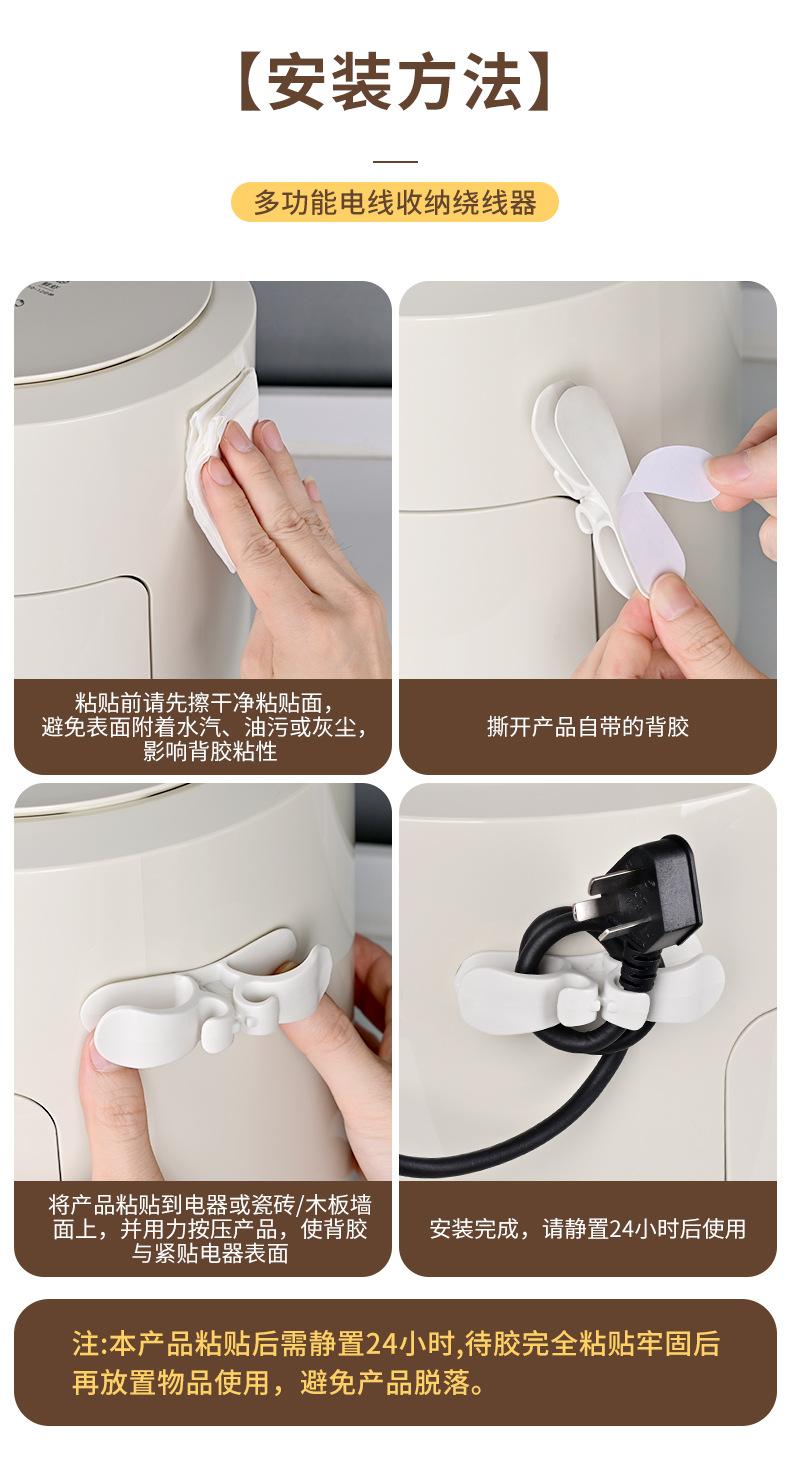 【安装方法】

多功能电线收纳绕线器

粘贴前请先擦干净粘贴面，避免表面附着水汽、油污或灰尘，影响背胶粘性

撕开产品自带的背胶

将产品粘贴到电器或瓷砖/木板墙面上，并用力按压产品，使背胶与紧贴电器表面

安装完成，请静置24小时后使用

注:本产品粘贴后需静置24小时,待胶完全粘贴牢固后再放置物品使用，避免产品脱落。