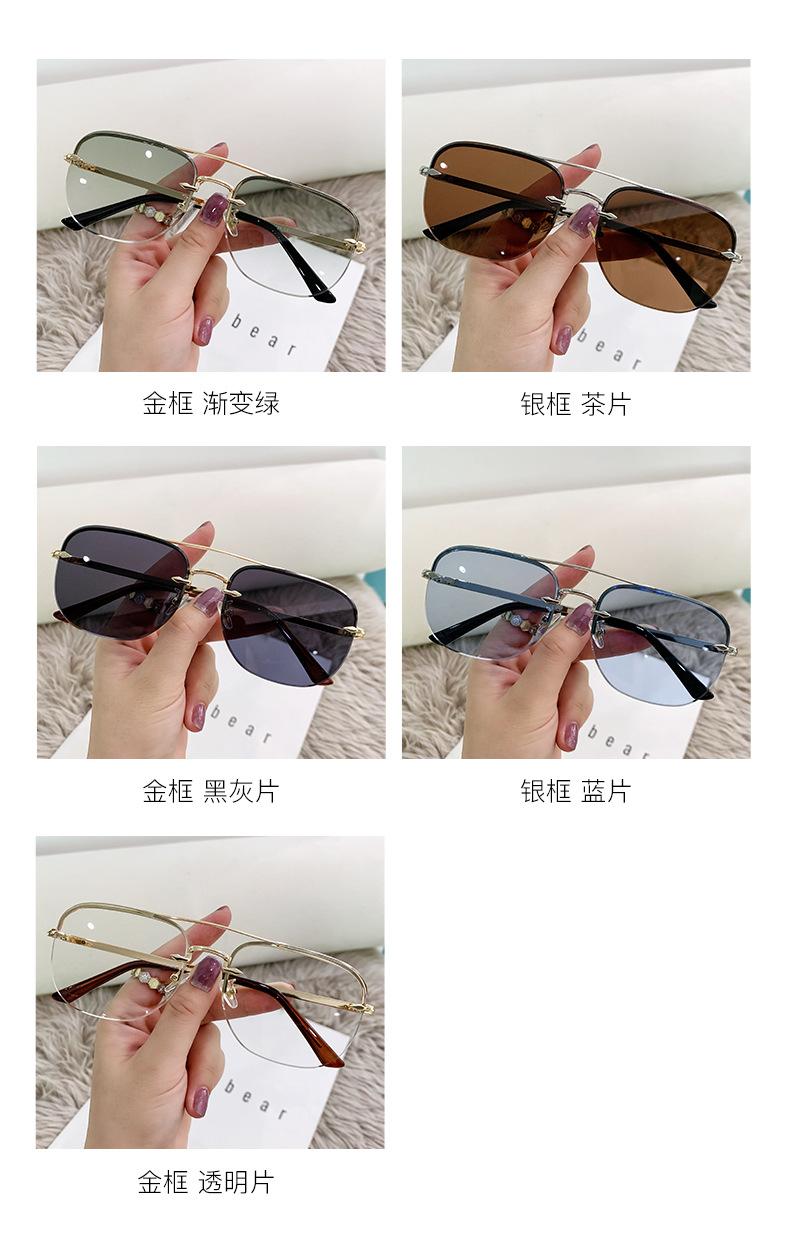 bear

金框 渐变绿

bear

银框 茶片

bear

金框 黑灰片

bear

银框 蓝片

bear

金框 透明片