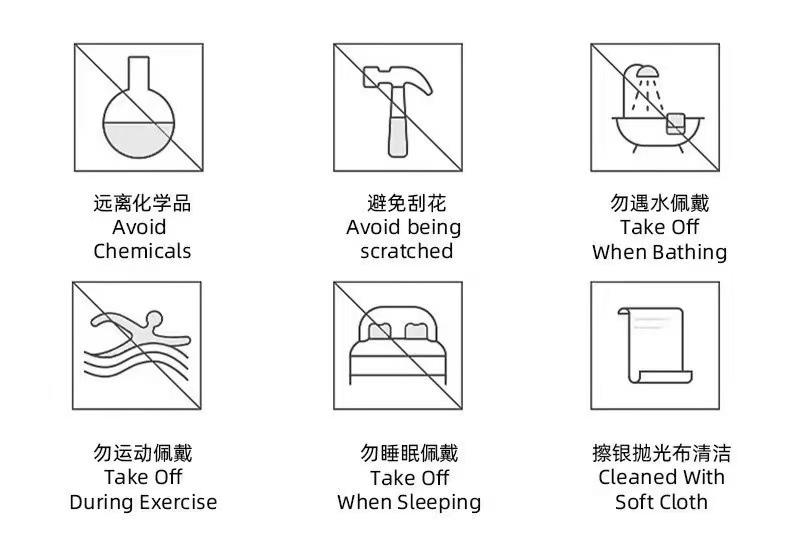 远离化学品
Avoid
Chemicals

避免刮花
Avoid being
scratched

勿遇水佩戴
Take Off
When Bathing

勿运动佩戴
Take Off
During Exercise

勿睡眠佩戴
Take Off
When Sleeping

擦银抛光布清洁
Cleaned With
Soft Cloth