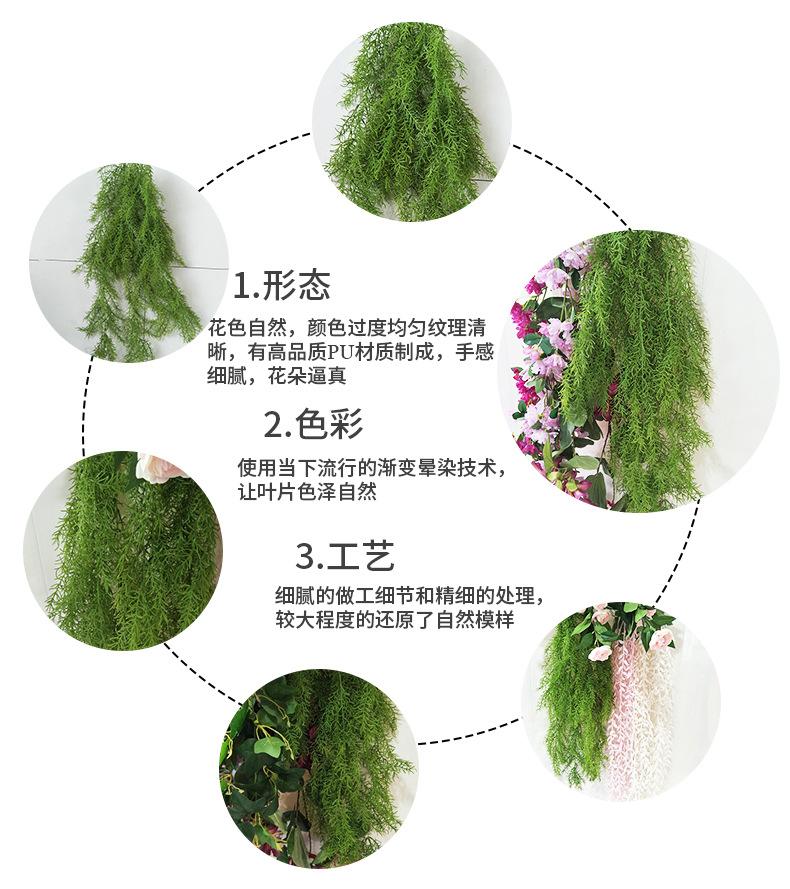 1.形态

花色自然，颜色过度均匀纹理清晰，有高品质PU材质制成，手感细腻，花朵逼真

2.色彩

使用当下流行的渐变晕染技术，让叶片色泽自然

3.工艺

细腻的做工细节和精细的处理，较大程度的还原了自然模样