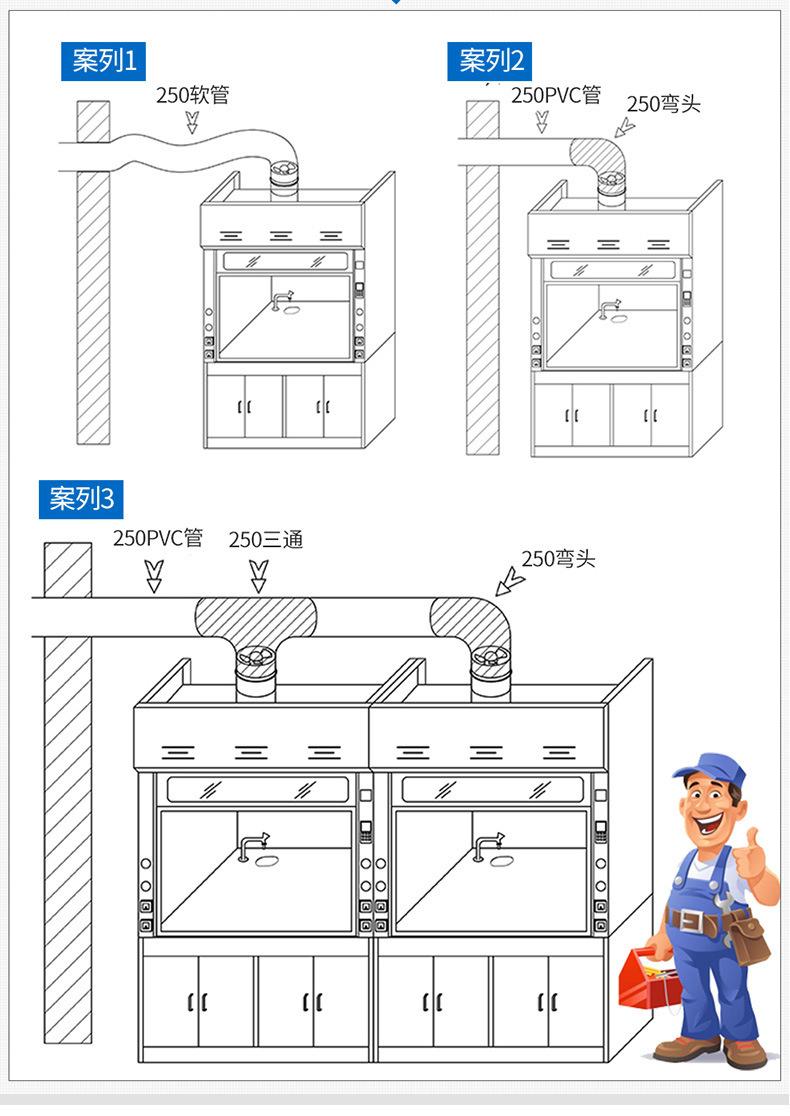 案列1

250软管

案列2

250PVC管

250弯头

案列3

250PVC管

250三通

250弯头