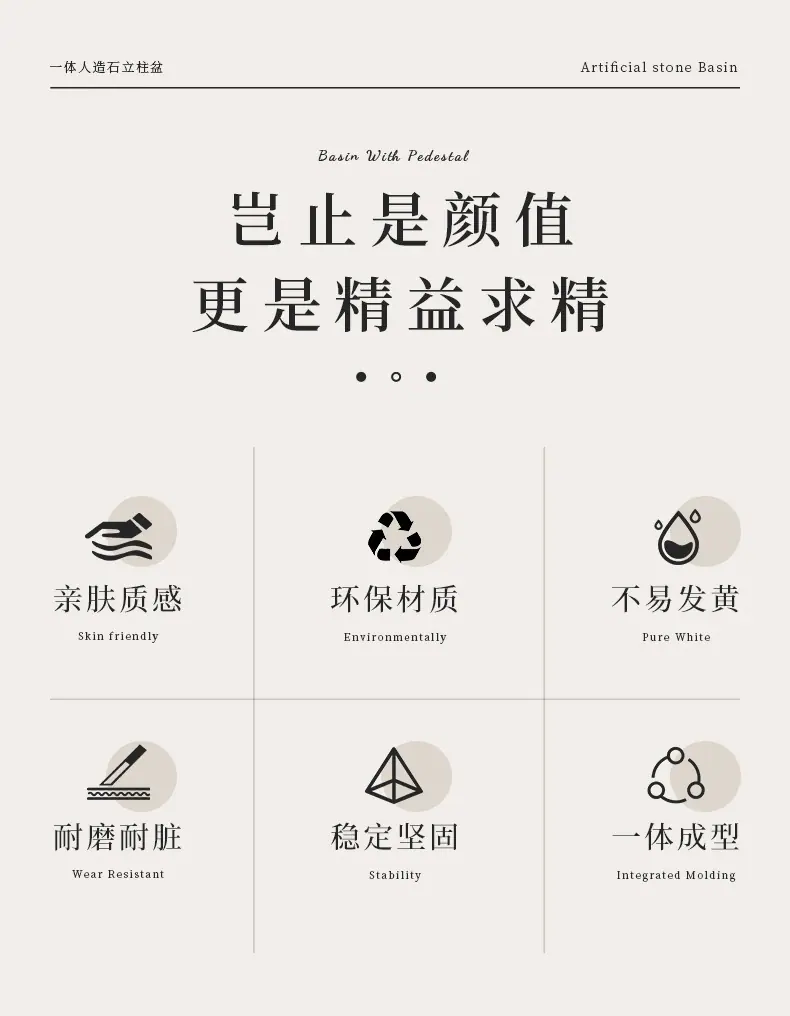 一体人造石立柱盆

Artificial stone Basin

Basin With Pedestal

岂止是颜值
更是精益求精

亲肤质感
Skin friendly

环保材质
Environmentally

不易发黄
Pure White

耐磨耐脏
Wear Resistant

稳定坚固
Stability

一体成型
Integrated Molding